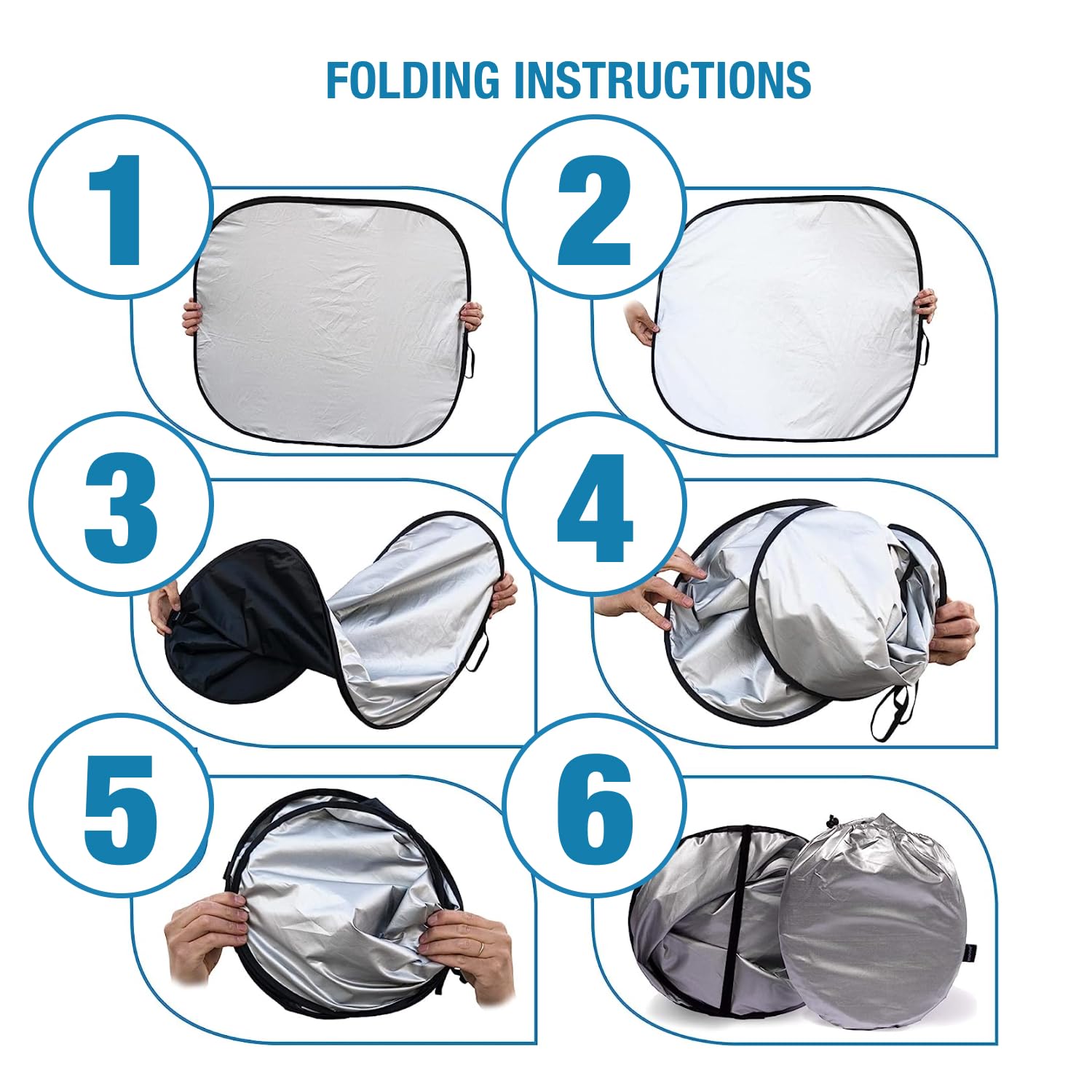 FOLDING INSTRUCTIONS

1

2

3

4

5

6