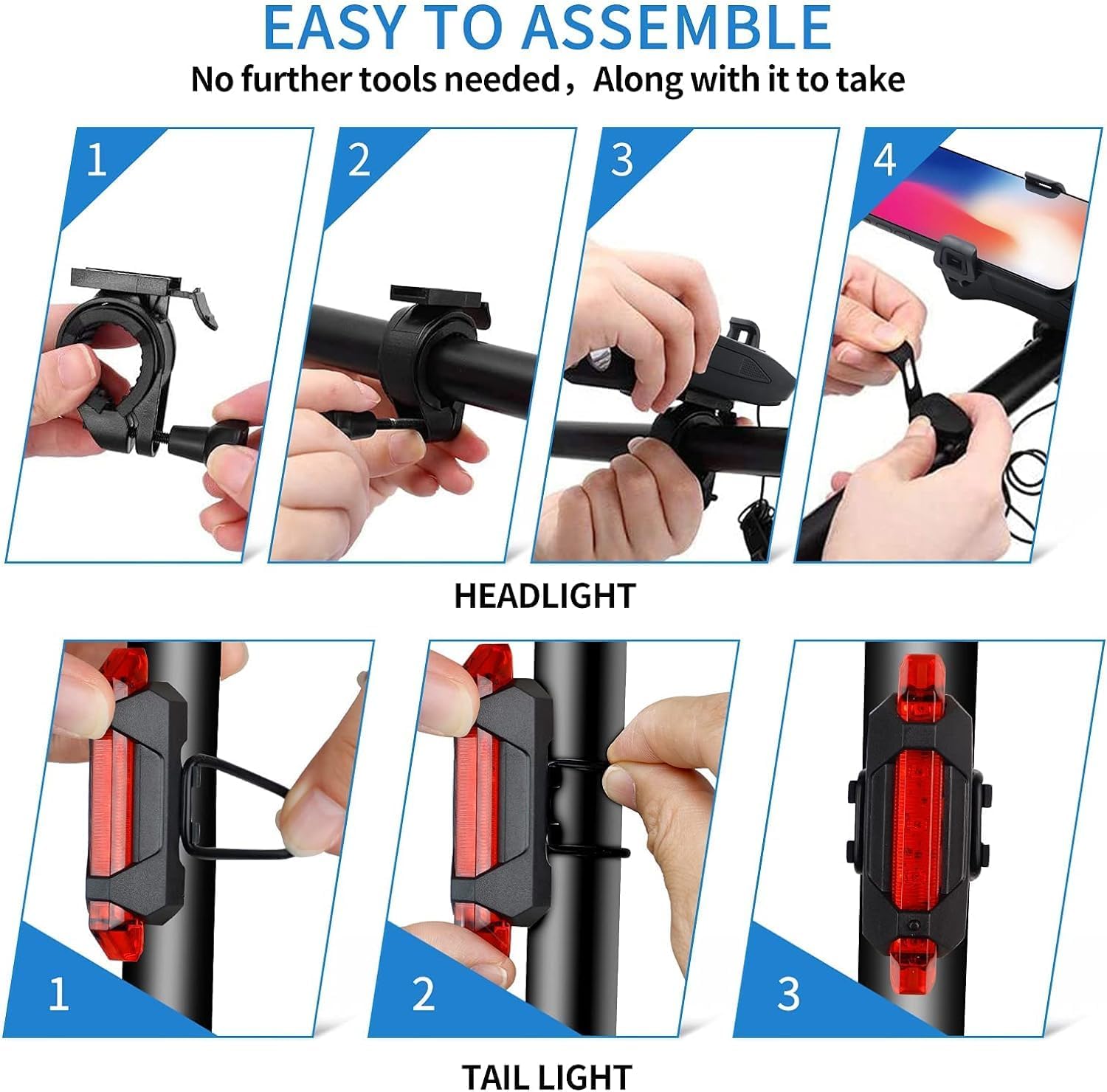 EASY TO ASSEMBLE

No further tools needed，Along with it to take

1

2

3

4

HEADLIGHT

1

2

3

TAIL LIGHT