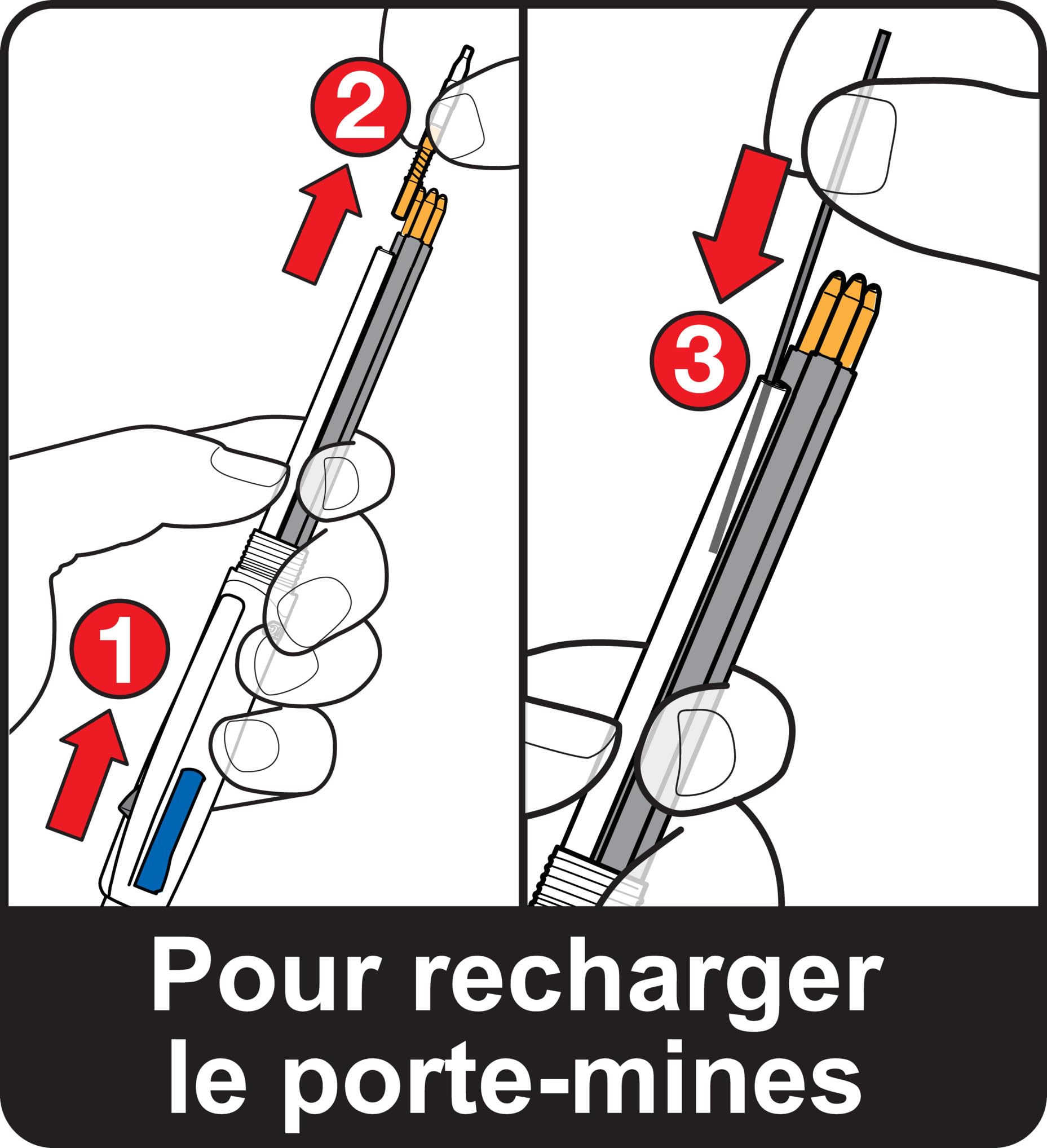 2

1

3

Pour recharger le porte-mines