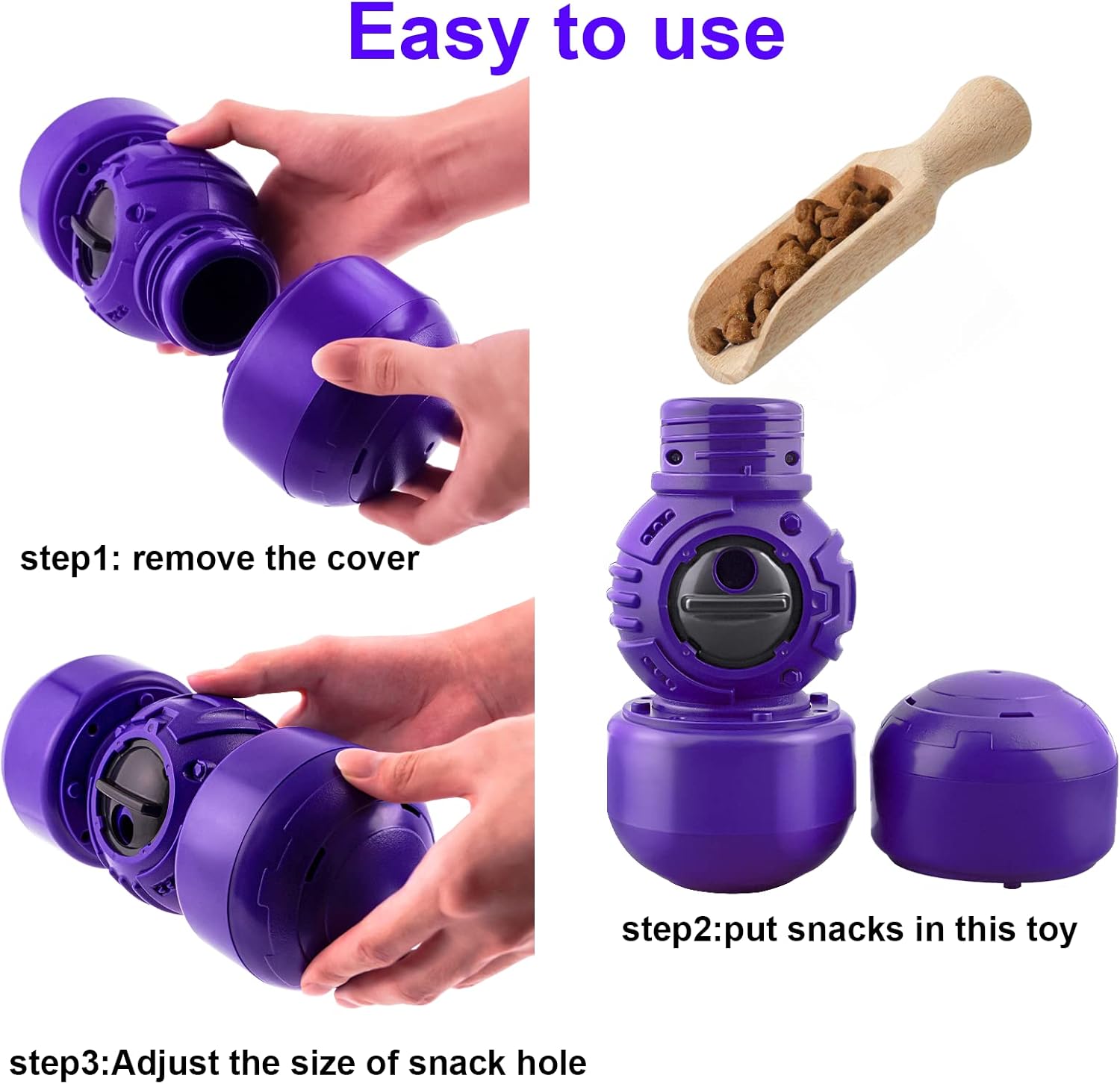 Easy to use

step1: remove the cover

step2:put snacks in this toy

step3:Adjust the size of snack hole