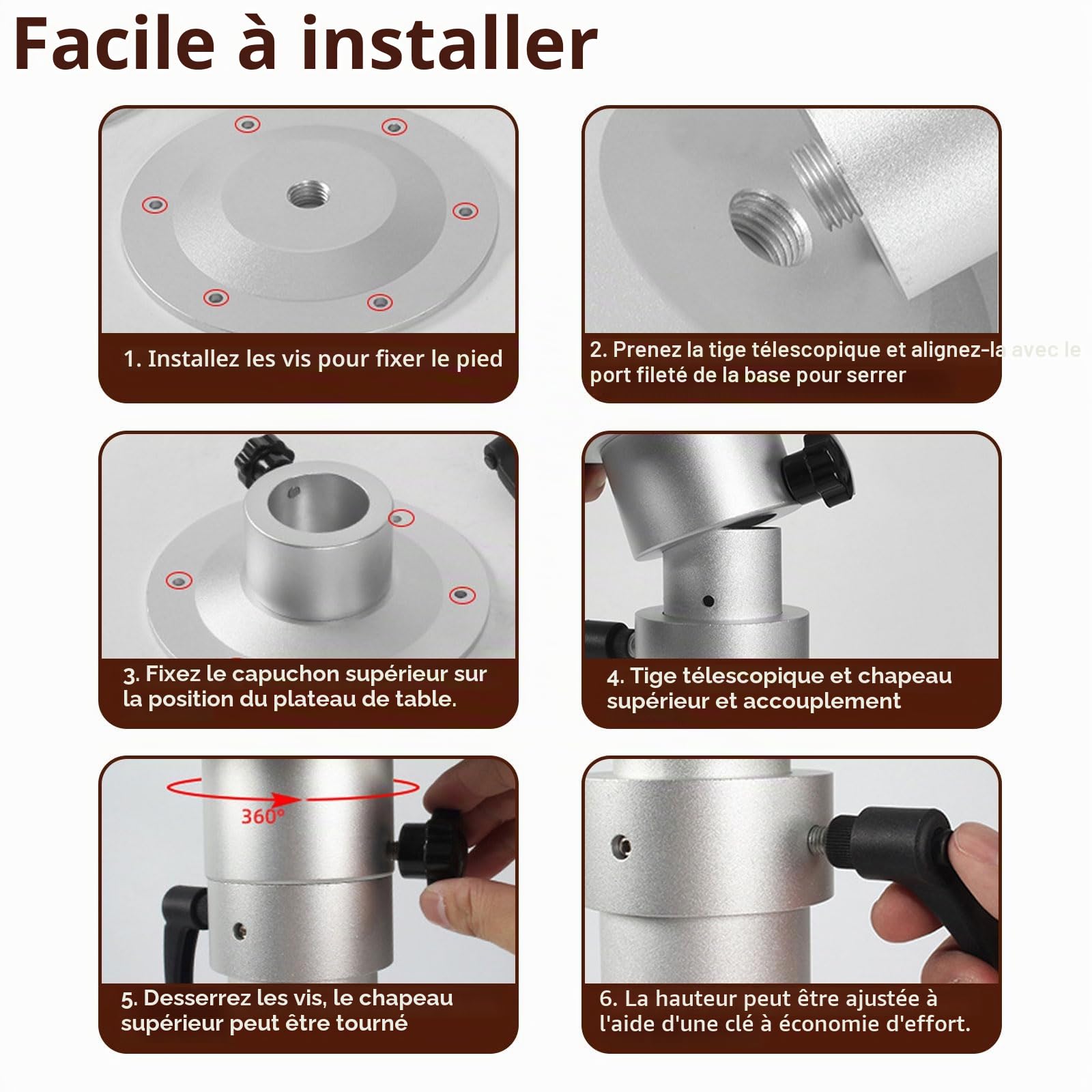 Facile à installer

1. Installez les vis pour fixer le pied

2. Prenez la tige télescopique et alignez-la avec le port fileté de la base pour serrer

3. Fixez le capuchon supérieur sur la position du plateau de table.

4. Tige télescopique et chapeau supérieur et accouplement

360°

5. Desserrez les vis, le chapeau supérieur peut être tourné

6. La hauteur peut être ajustée à l'aide d'une clé à économie d'effort.