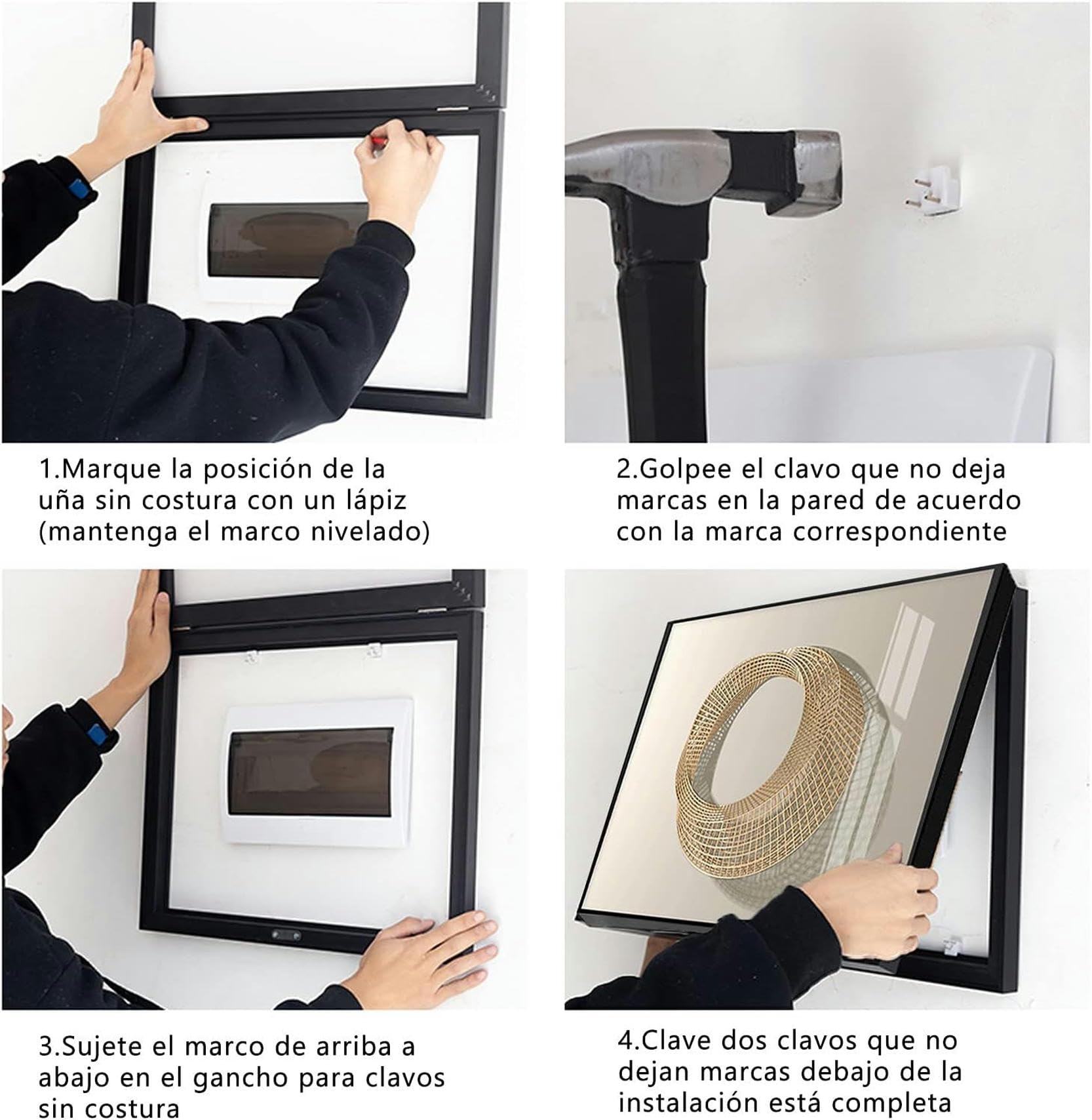 1.Marque la posición de la uña sin costura con un lápiz (mantenga el marco nivelado)

2.Golpee el clavo que no deja marcas en la pared de acuerdo con la marca correspondiente

3.Sujete el marco de arriba a abajo en el gancho para clavos sin costura

4.Clave dos clavos que no dejan marcas debajo de la instalación está completa