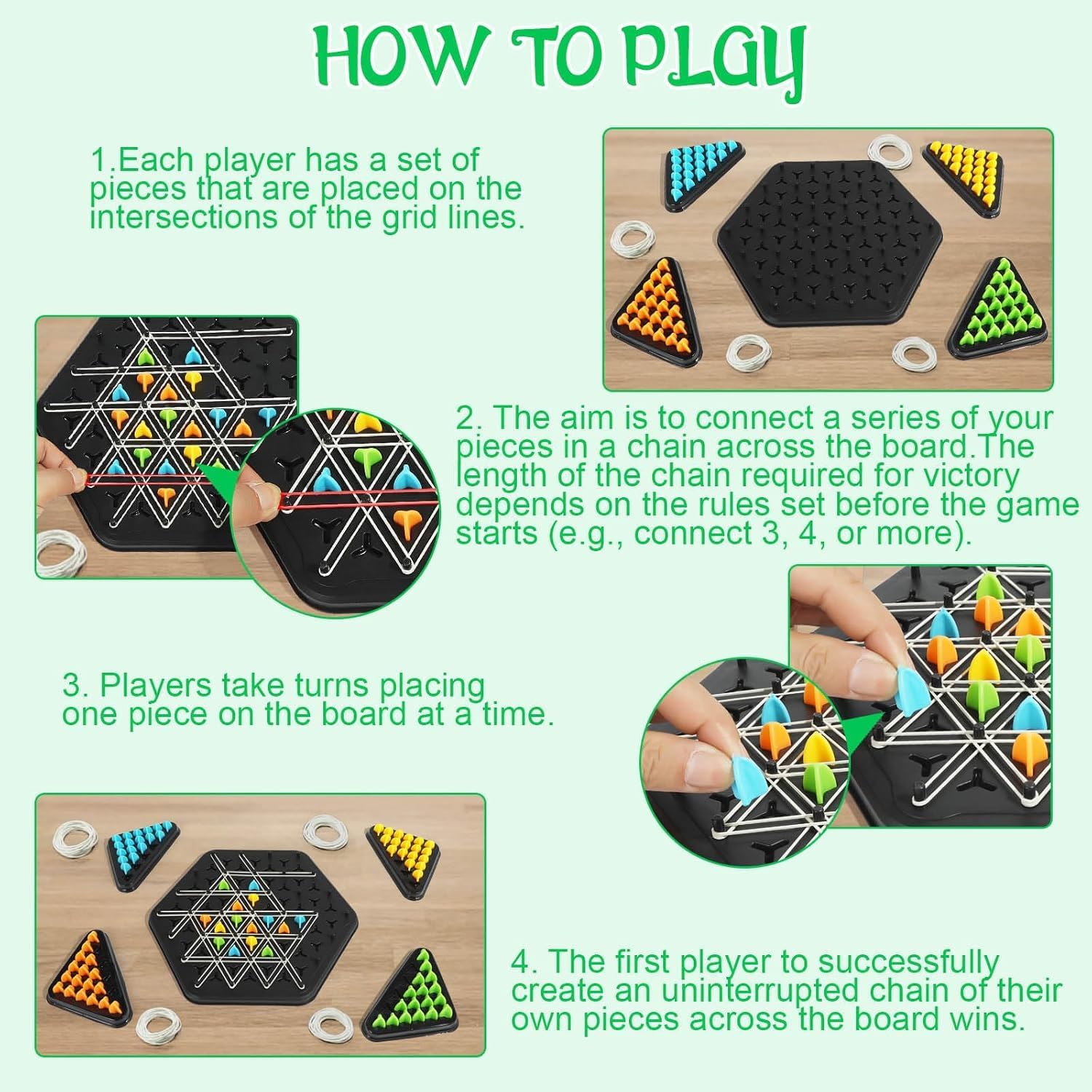 HOW TO PLAY

1.Each player has a set of pieces that are placed on the intersections of the grid lines.

2. The aim is to connect a series of your pieces in a chain across the board.The length of the chain required for victory depends on the rules set before the game starts (e.g., connect 3, 4, or more).

3. Players take turns placing one piece on the board at a time.

4. The first player to successfully create an uninterrupted chain of their own pieces across the board wins.