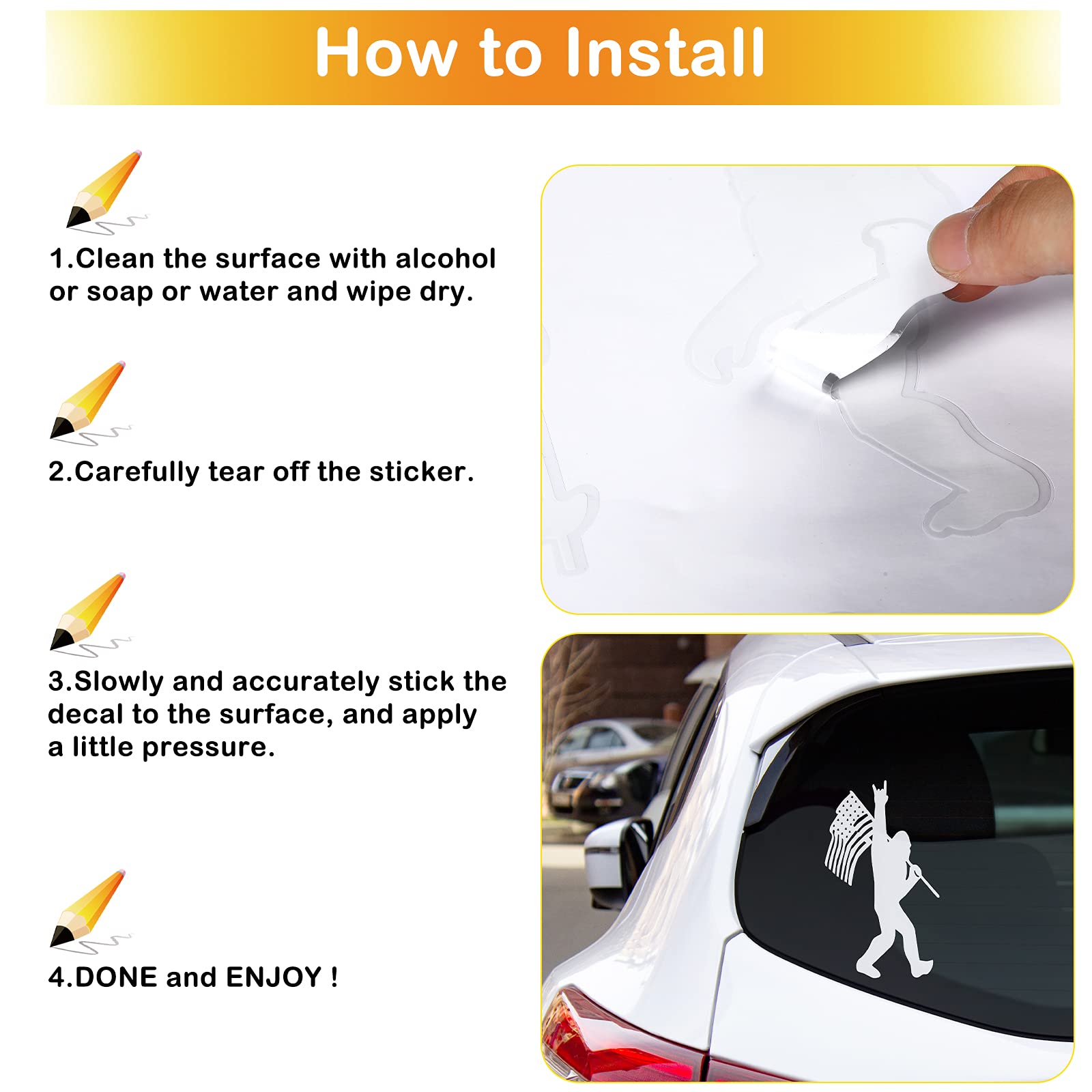 How to Install

1.Clean the surface with alcohol or soap or water and wipe dry.

2.Carefully tear off the sticker.

3.Slowly and accurately stick the decal to the surface, and apply a little pressure.

4.DONE and ENJOY !