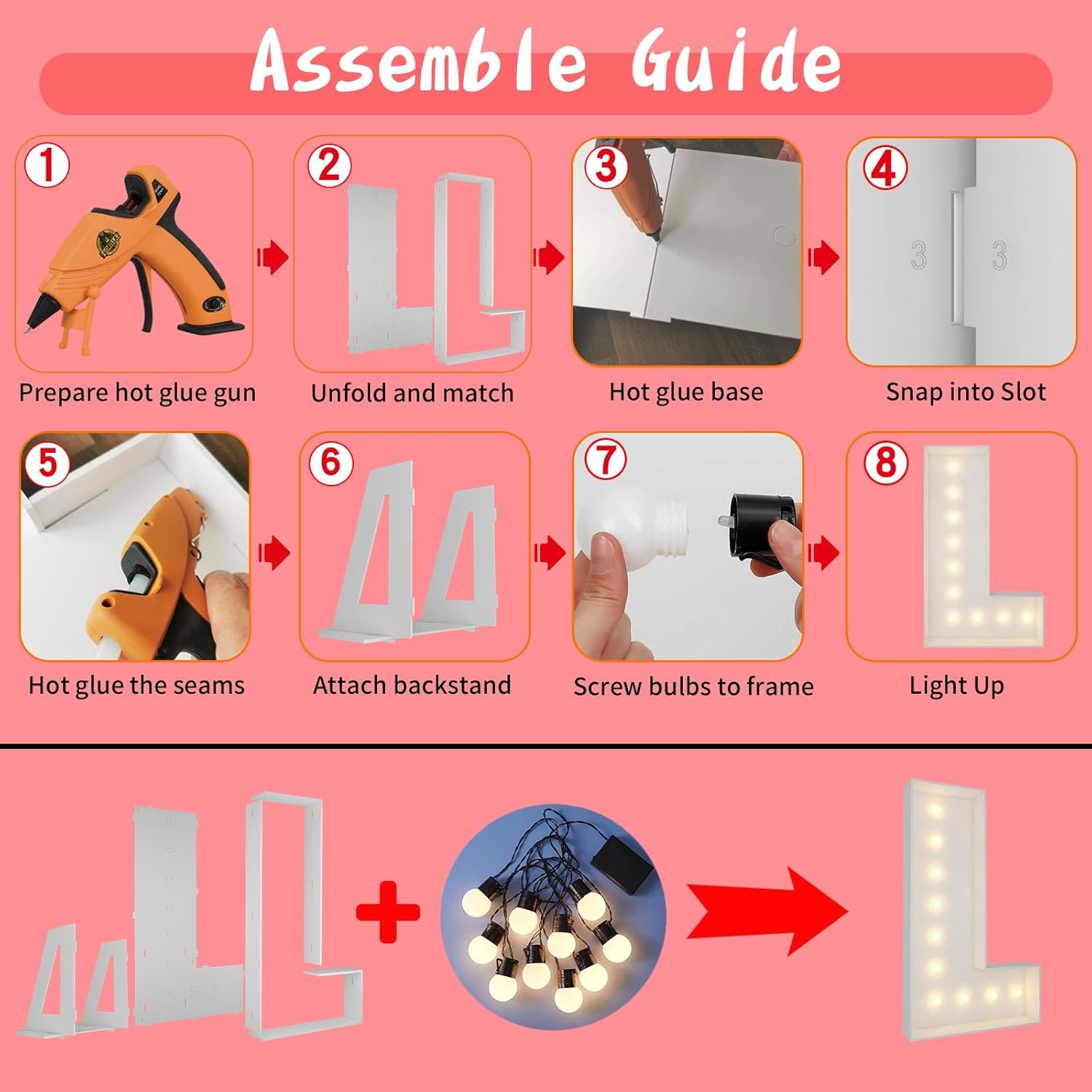 Assemble Guide

1
Prepare hot glue gun

2
Unfold and match

3
Hot glue base

4
3 3
Snap into Slot

5
Hot glue the seams

6
Attach backstand

7
Screw bulbs to frame

8
Light Up