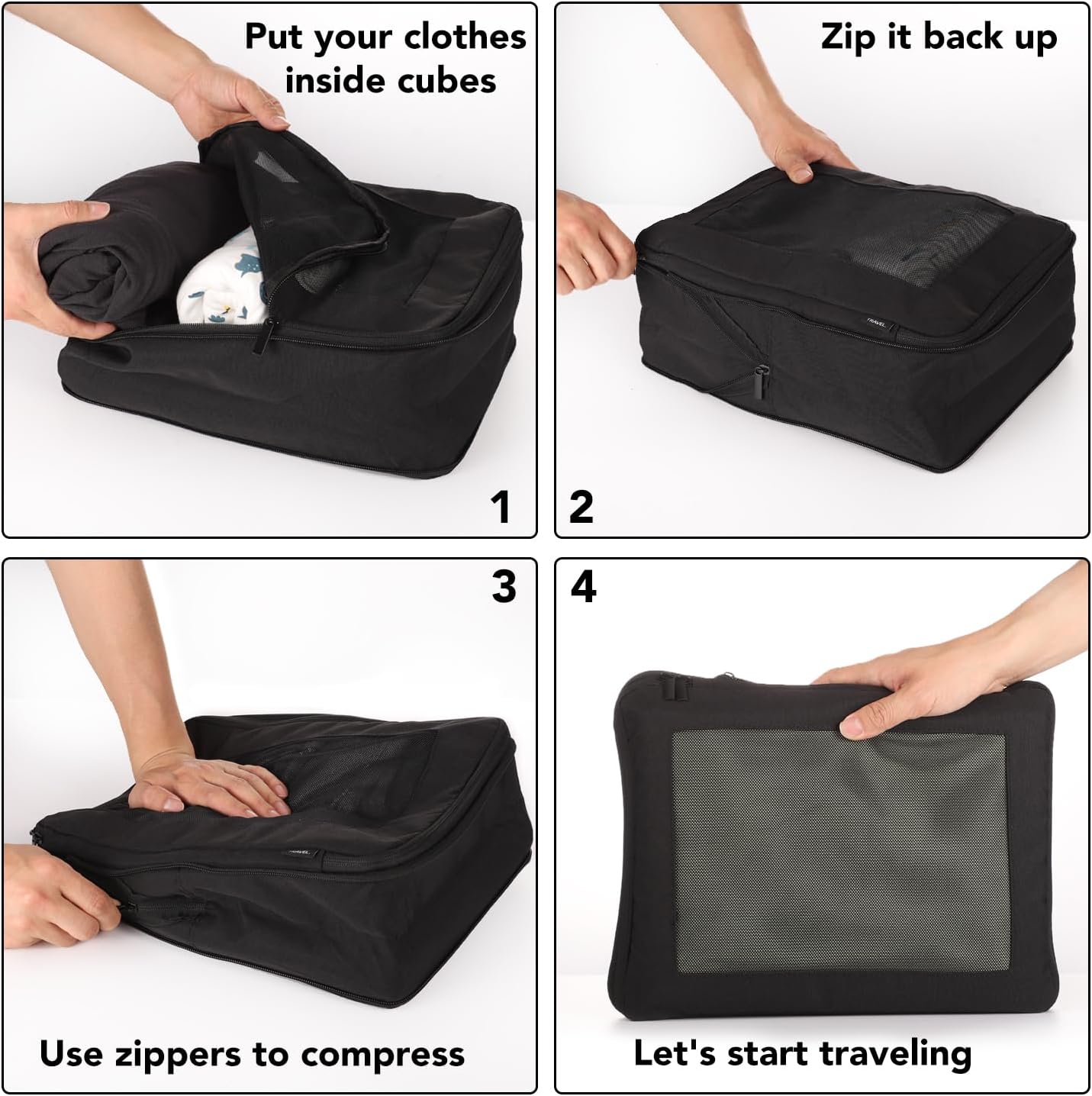 Put your clothes inside cubes

1

Zip it back up

TRAVEL

2

3

TRAVEL

Use zippers to compress

4

Let's start traveling