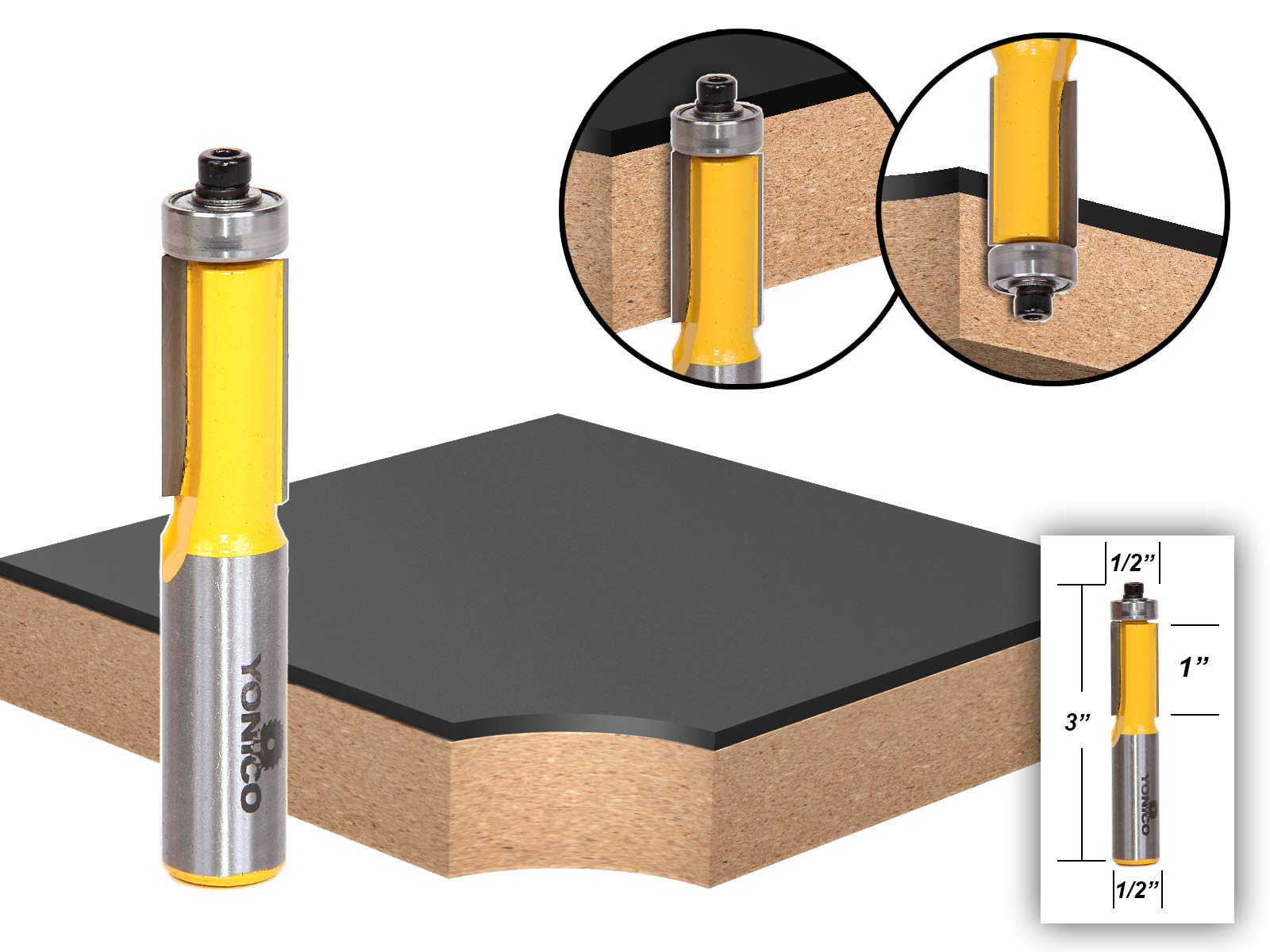 YONICO

1/2"
1"
3"
YONICO
1/2"