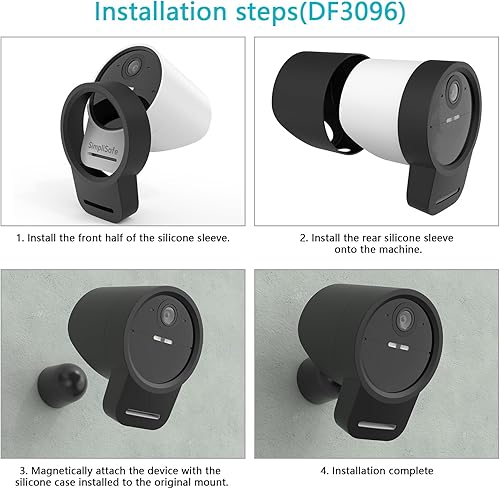 Installation steps(DF3096)

SimpliSafe

1. Install the front half of the silicone sleeve.

2. Install the rear silicone sleeve onto the machine.

3. Magnetically attach the device with the silicone case installed to the original mount.

4. Installation complete