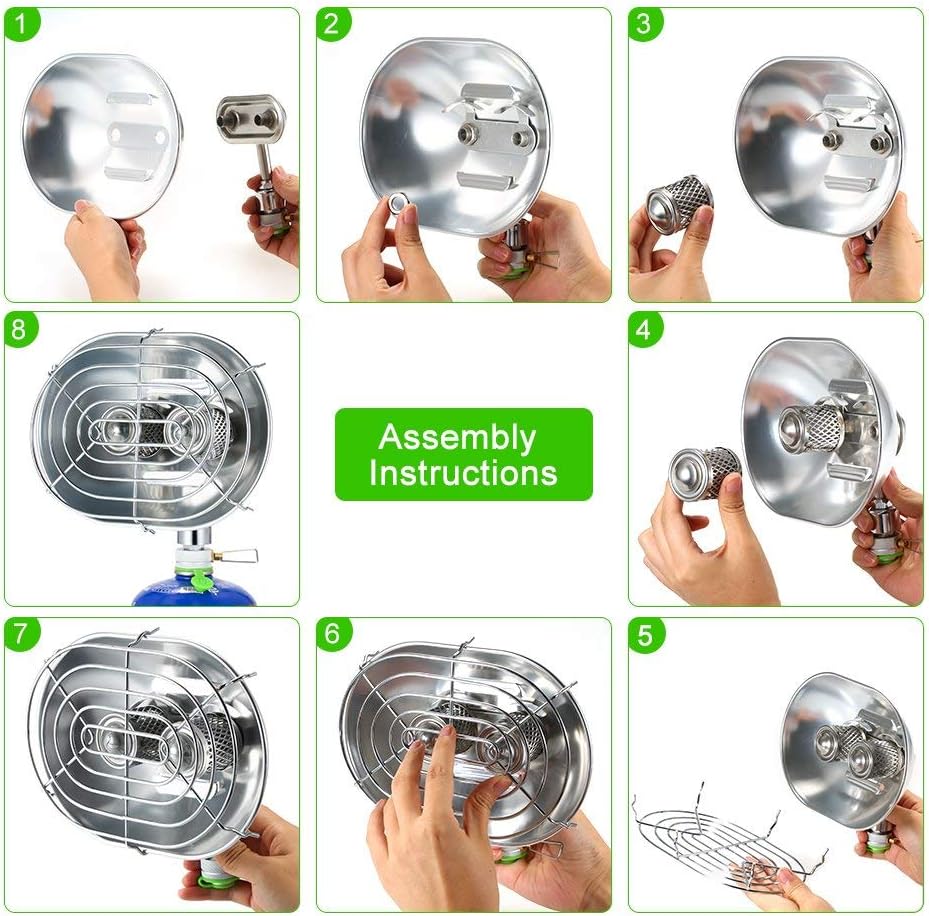 1

2

3

8

Assembly Instructions

4

7

6

5