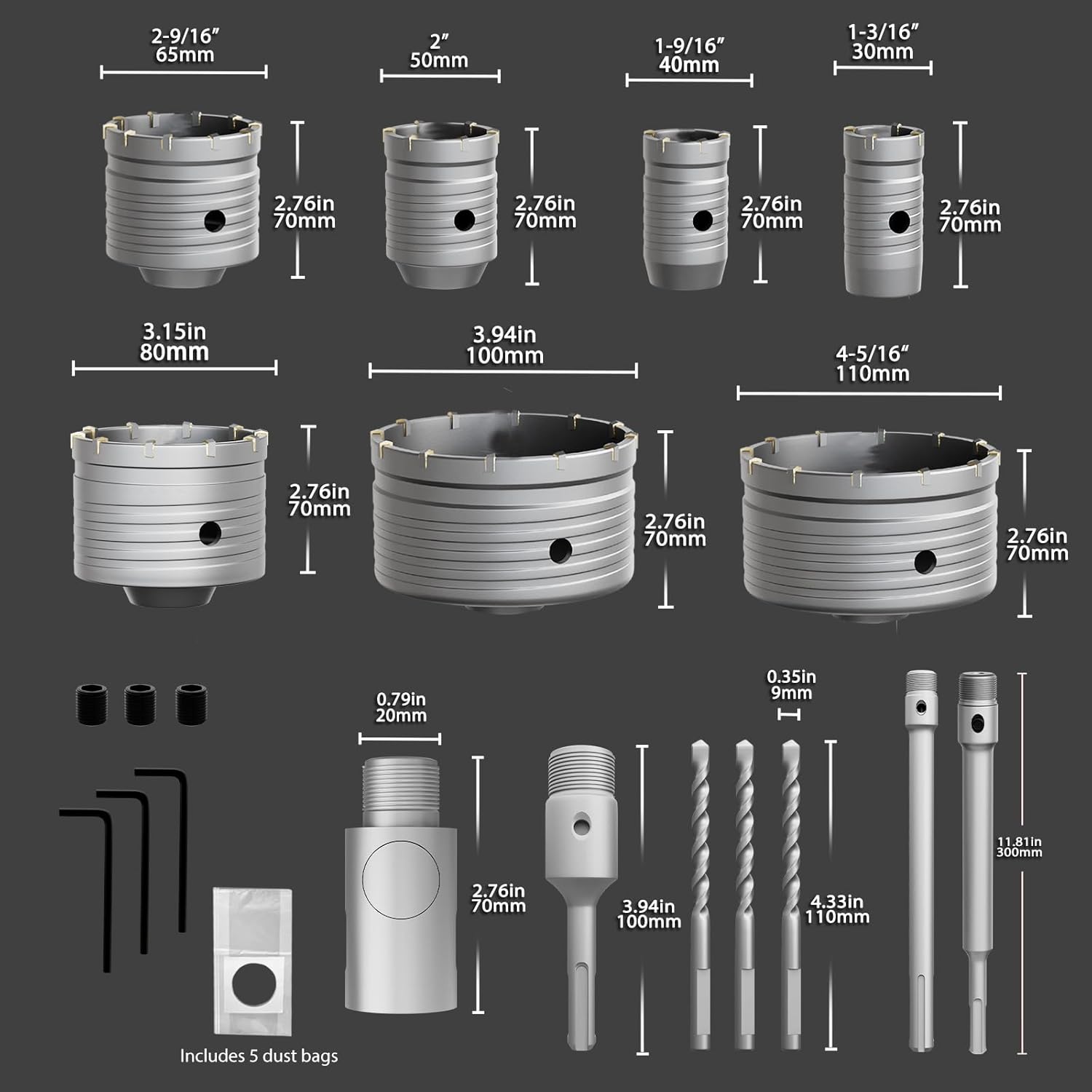 2-9/16"
65mm

2.76in
70mm

2"
50mm

2.76in
70mm

1-9/16"
40mm

2.76in
70mm

1-3/16"
30mm

2.76in
70mm

3.15in
80mm

2.76in
70mm

3.94in
100mm

2.76in
70mm

4-5/16"
110mm

2.76in
70mm

0.79in
20mm

2.76in
70mm

3.94in
100mm

0.35in
9mm

4.33in
110mm

11.81in
300mm

Includes 5 dust bags