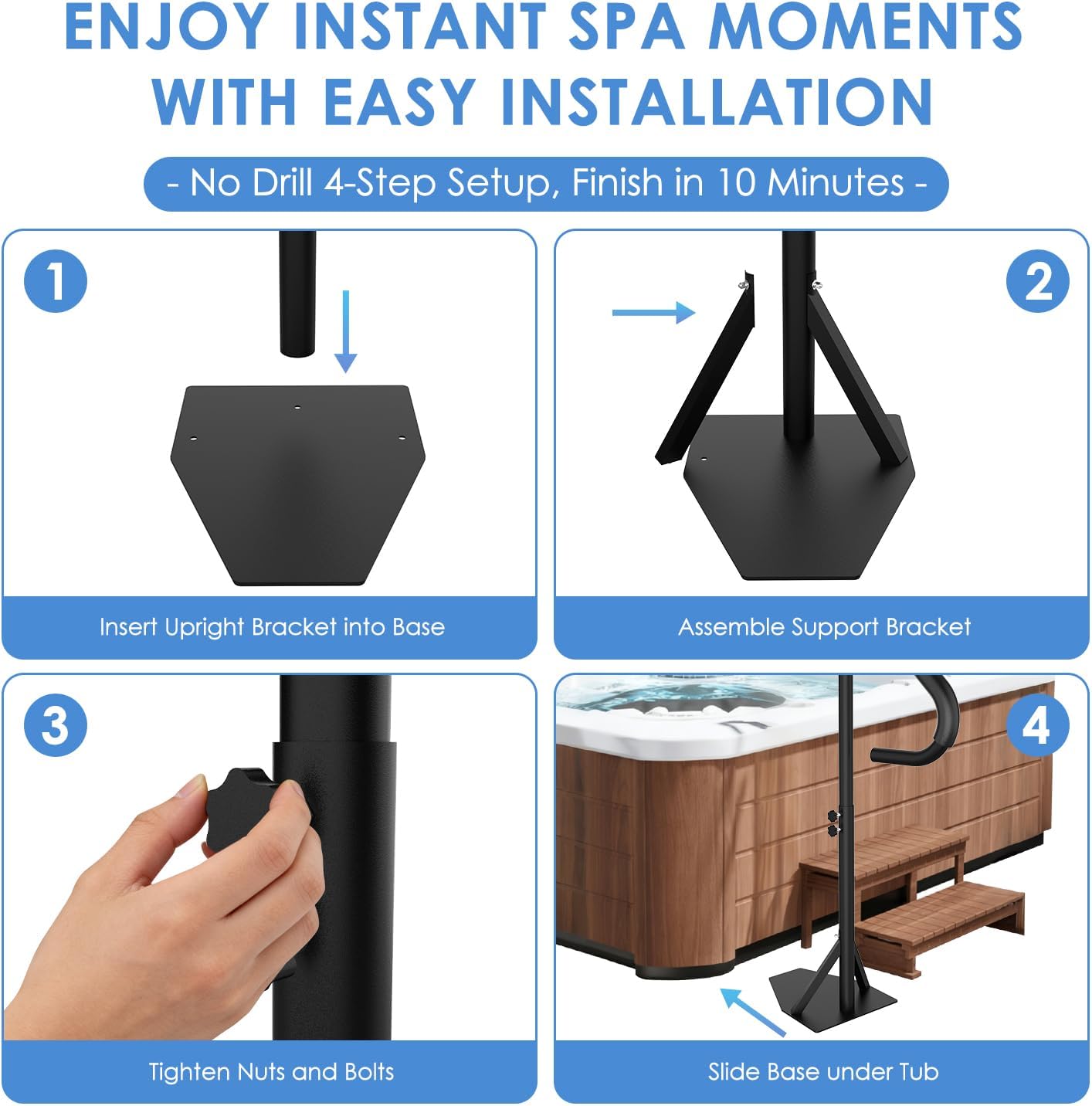 ENJOY INSTANT SPA MOMENTS WITH EASY INSTALLATION

- No Drill 4-Step Setup, Finish in 10 Minutes -

1

Insert Upright Bracket into Base

2

Assemble Support Bracket

3

Tighten Nuts and Bolts

4

Slide Base under Tub