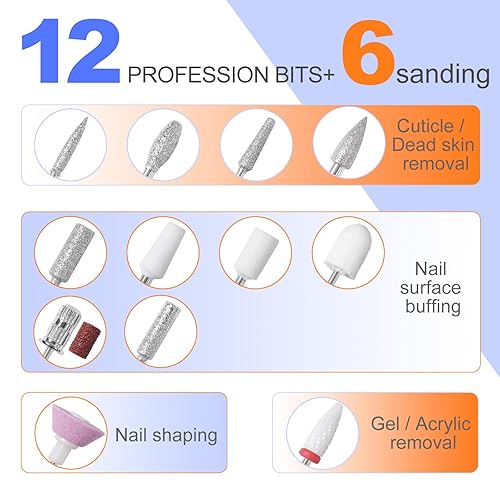 12 PROFESSION BITS+ 6 sanding

Cuticle / Dead skin removal

Nail surface buffing

Nail shaping

Gel / Acrylic removal