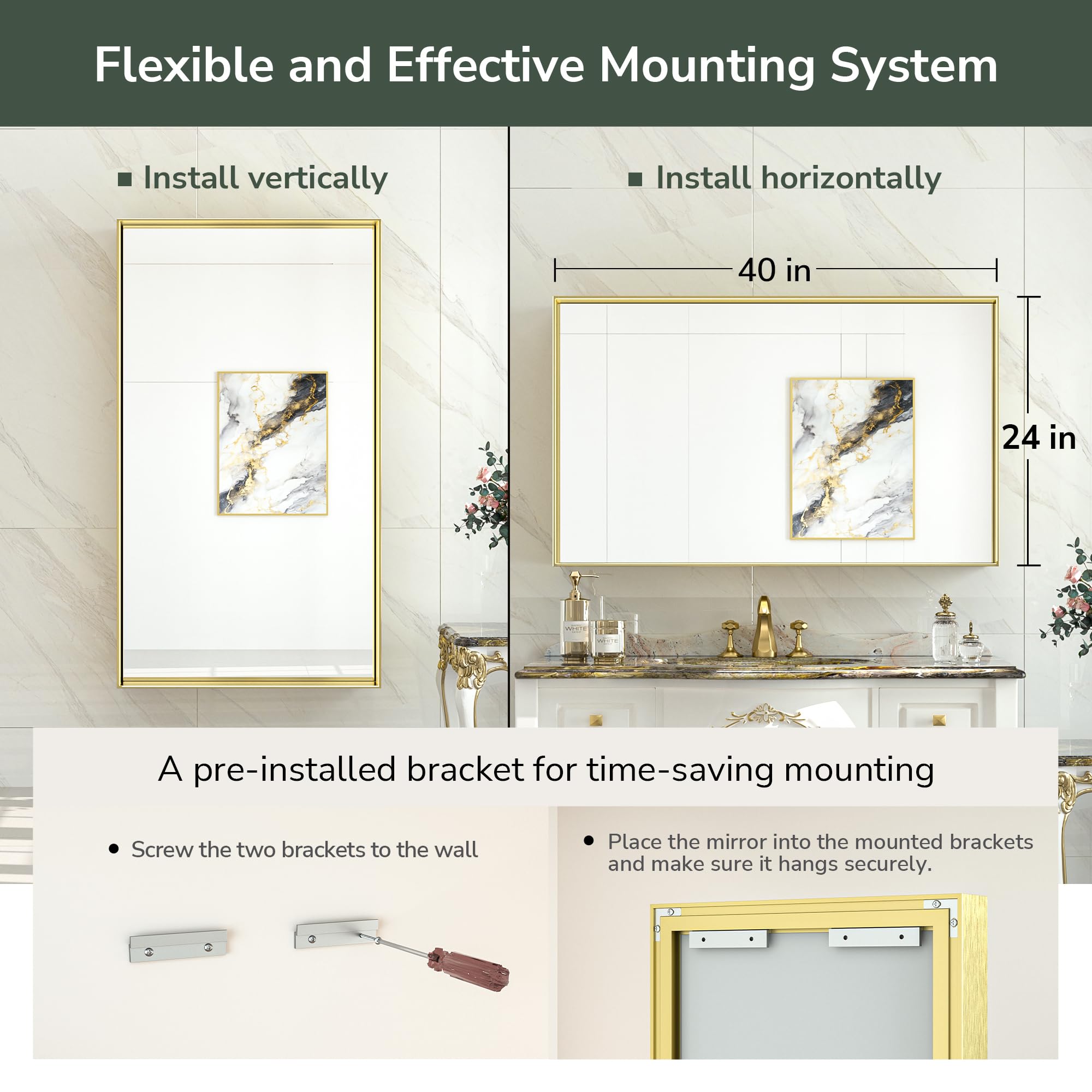 Flexible and Effective Mounting System

■ Install vertically

■ Install horizontally

40 in

24 in

WHITE

WHITE

A pre-installed bracket for time-saving mounting

• Screw the two brackets to the wall

• Place the mirror into the mounted brackets and make sure it hangs securely.