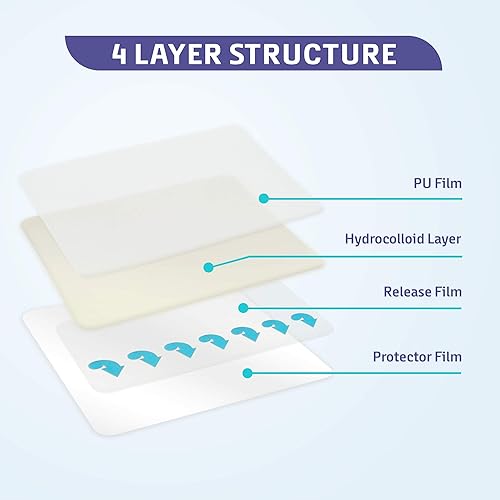 4 LAYER STRUCTURE

PU Film

Hydrocolloid Layer

Release Film

Protector Film