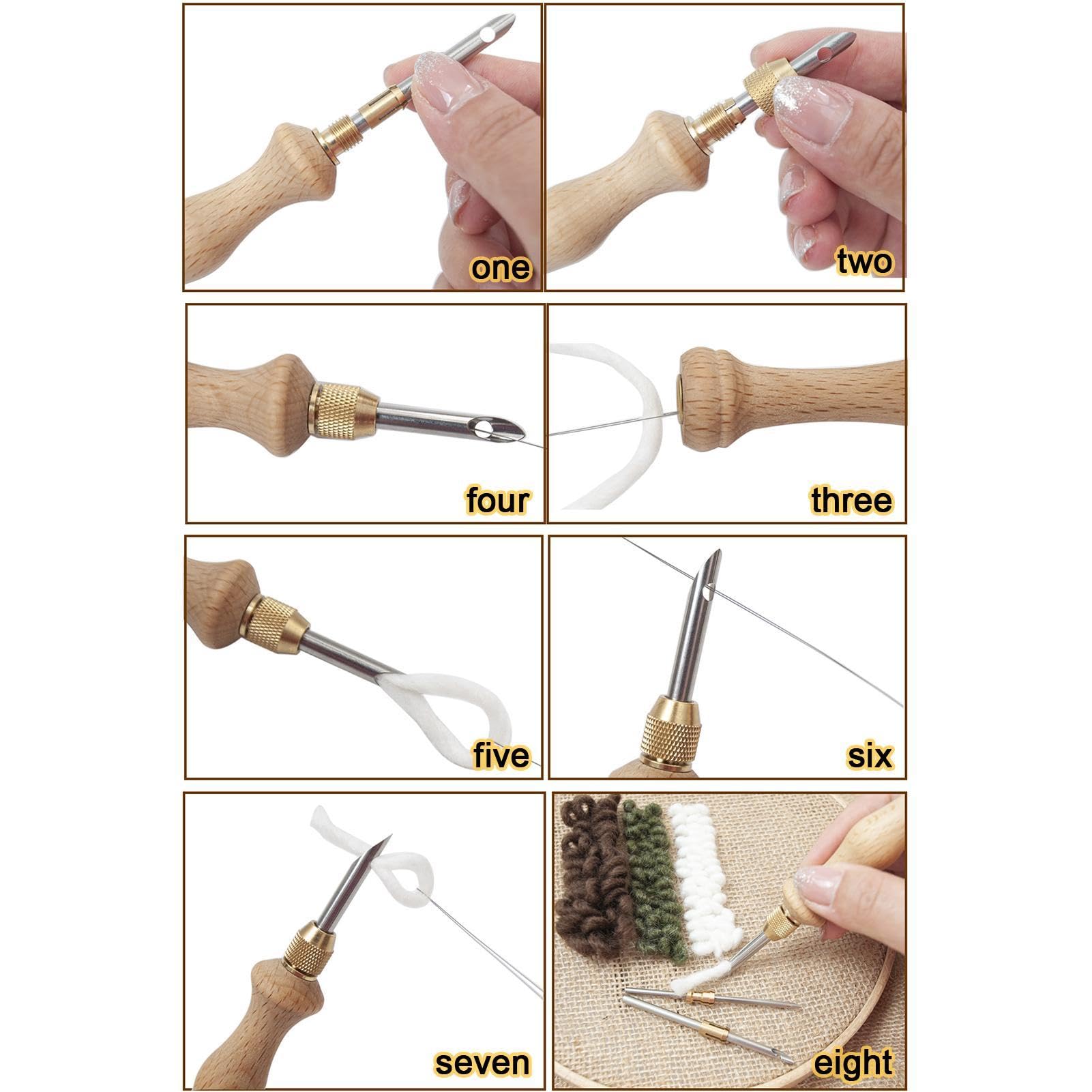 one

two

four

three

five

six

seven

eight