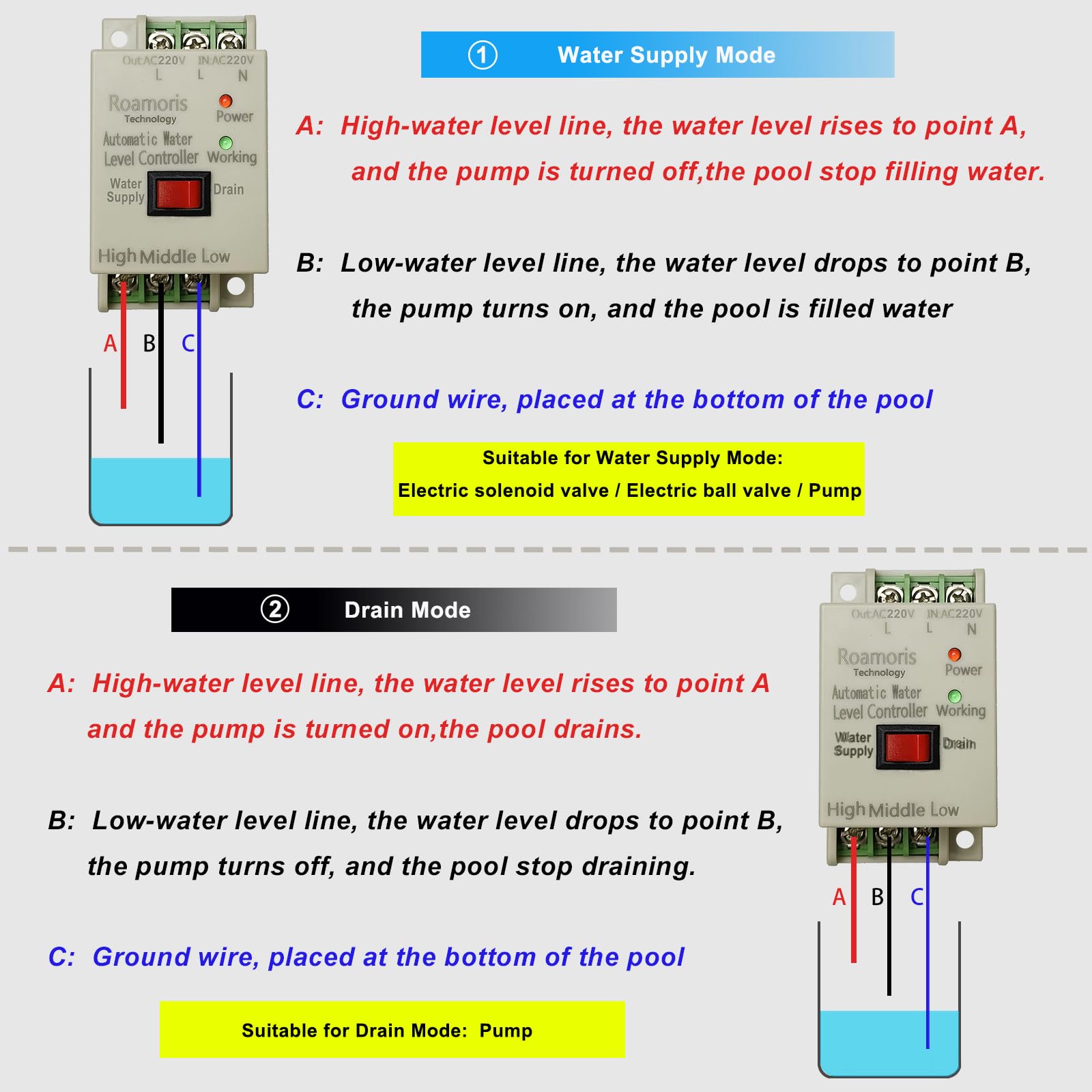 Out:AC220V IN:AC220V
L L N

Roamoris
Technology
Power
Automatic Water Level Controller
Working
Water Supply
Drain
High Middle Low

A B C

① Water Supply Mode

A: High-water level line, the water level rises to point A, and the pump is turned off,the pool stop filling water.

B: Low-water level line, the water level drops to point B, the pump turns on, and the pool is filled water

C: Ground wire, placed at the bottom of the pool

Suitable for Water Supply Mode:
Electric solenoid valve / Electric ball valve / Pump

② Drain Mode

A: High-water level line, the water level rises to point A and the pump is turned on,the pool drains.

B: Low-water level line, the water level drops to point B, the pump turns off, and the pool stop draining.

C: Ground wire, placed at the bottom of the pool

Suitable for Drain Mode: Pump

Out:AC220V IN:AC220V
L L N

Roamoris
Technology
Power
Automatic Water Level Controller
Working
Water Supply
Drain
High Middle Low

A B C