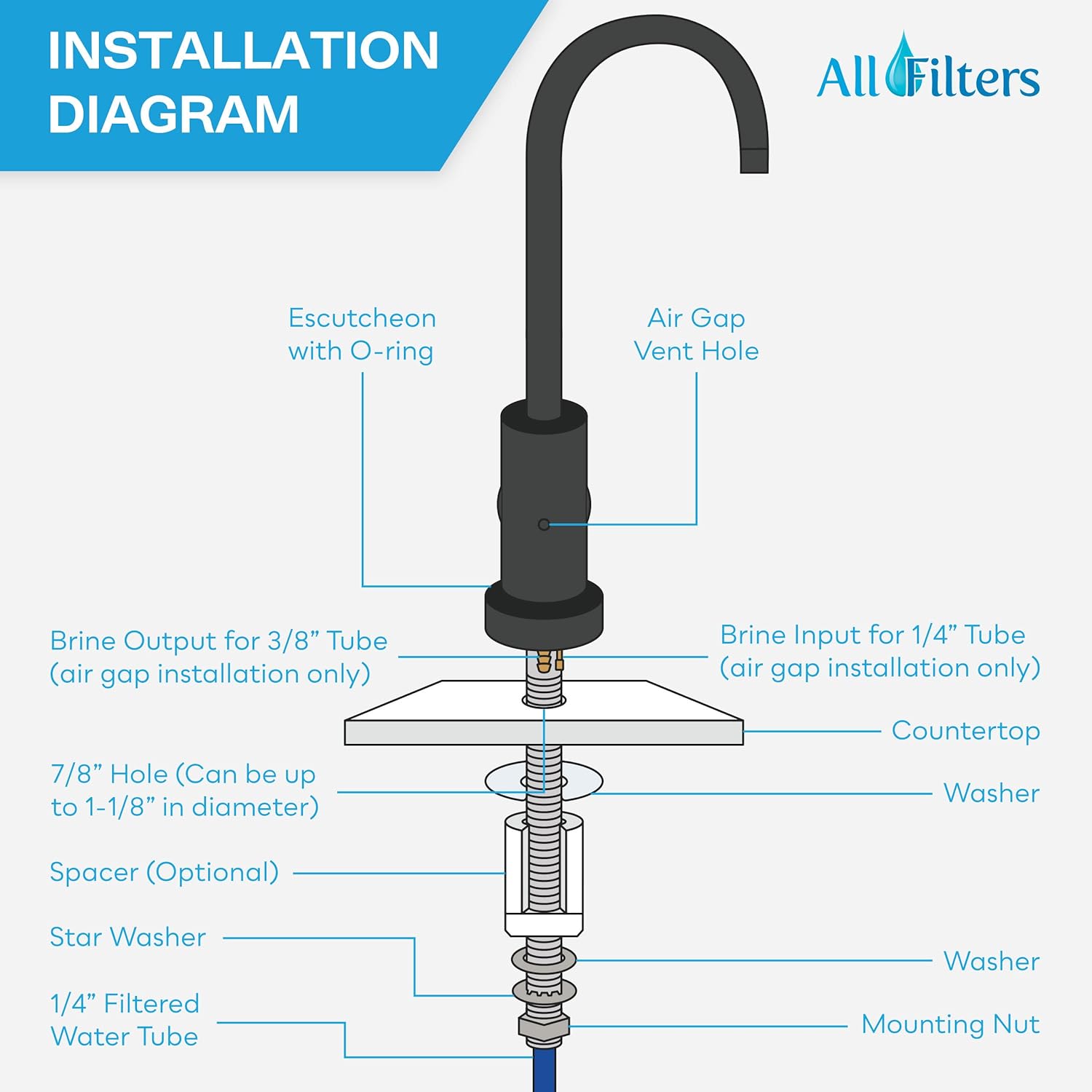 INSTALLATION DIAGRAM

AllFilters

Escutcheon with O-ring

Air Gap Vent Hole

Brine Output for 3/8” Tube (air gap installation only)

Brine Input for 1/4” Tube (air gap installation only)

Countertop

7/8” Hole (Can be up to 1-1/8” in diameter)

Washer

Spacer (Optional)

Star Washer

Washer

1/4” Filtered Water Tube

Mounting Nut