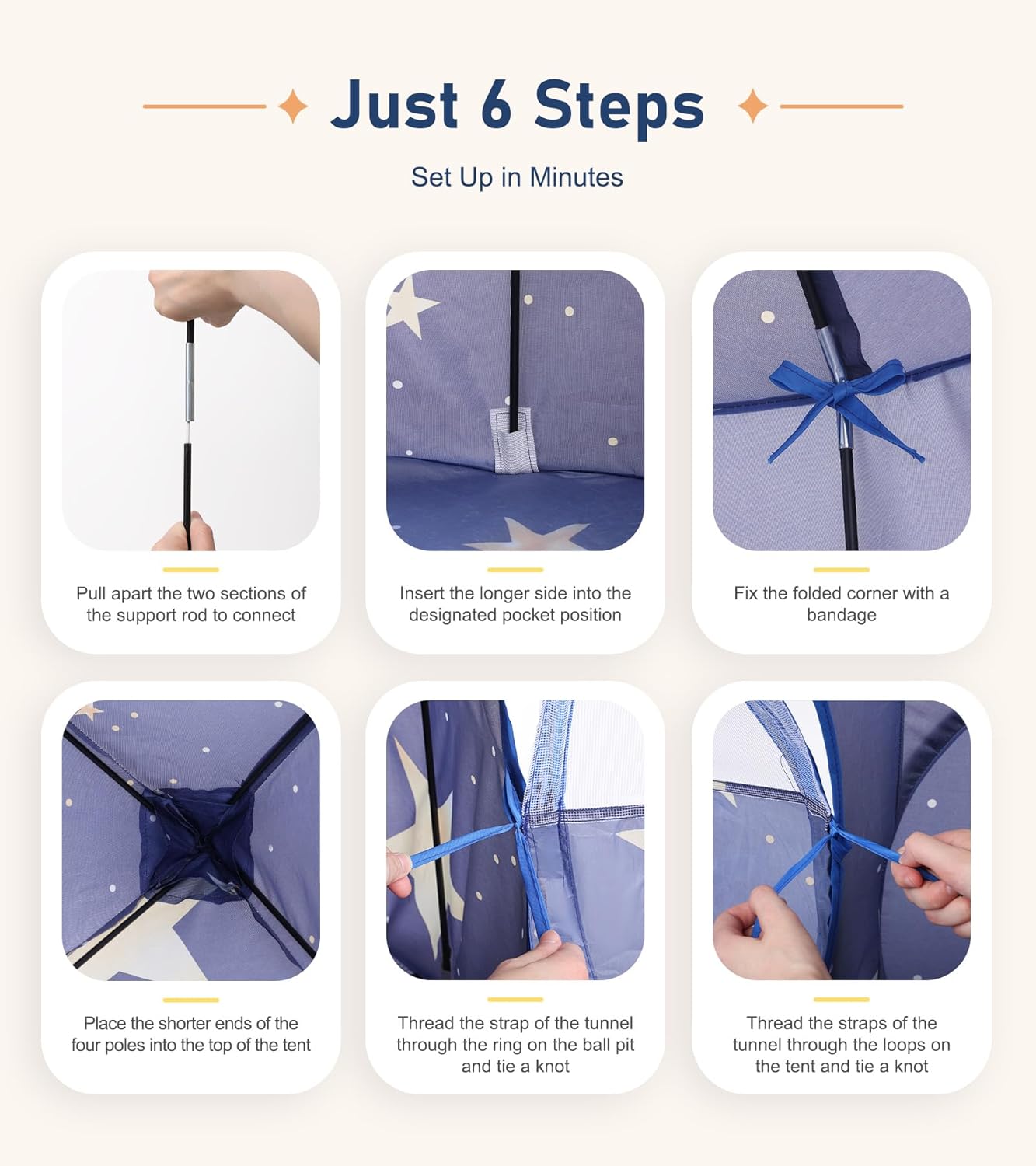 Just 6 Steps

Set Up in Minutes

Pull apart the two sections of the support rod to connect

Insert the longer side into the designated pocket position

Fix the folded corner with a bandage

Place the shorter ends of the four poles into the top of the tent

Thread the strap of the tunnel through the ring on the ball pit and tie a knot

Thread the straps of the tunnel through the loops on the tent and tie a knot