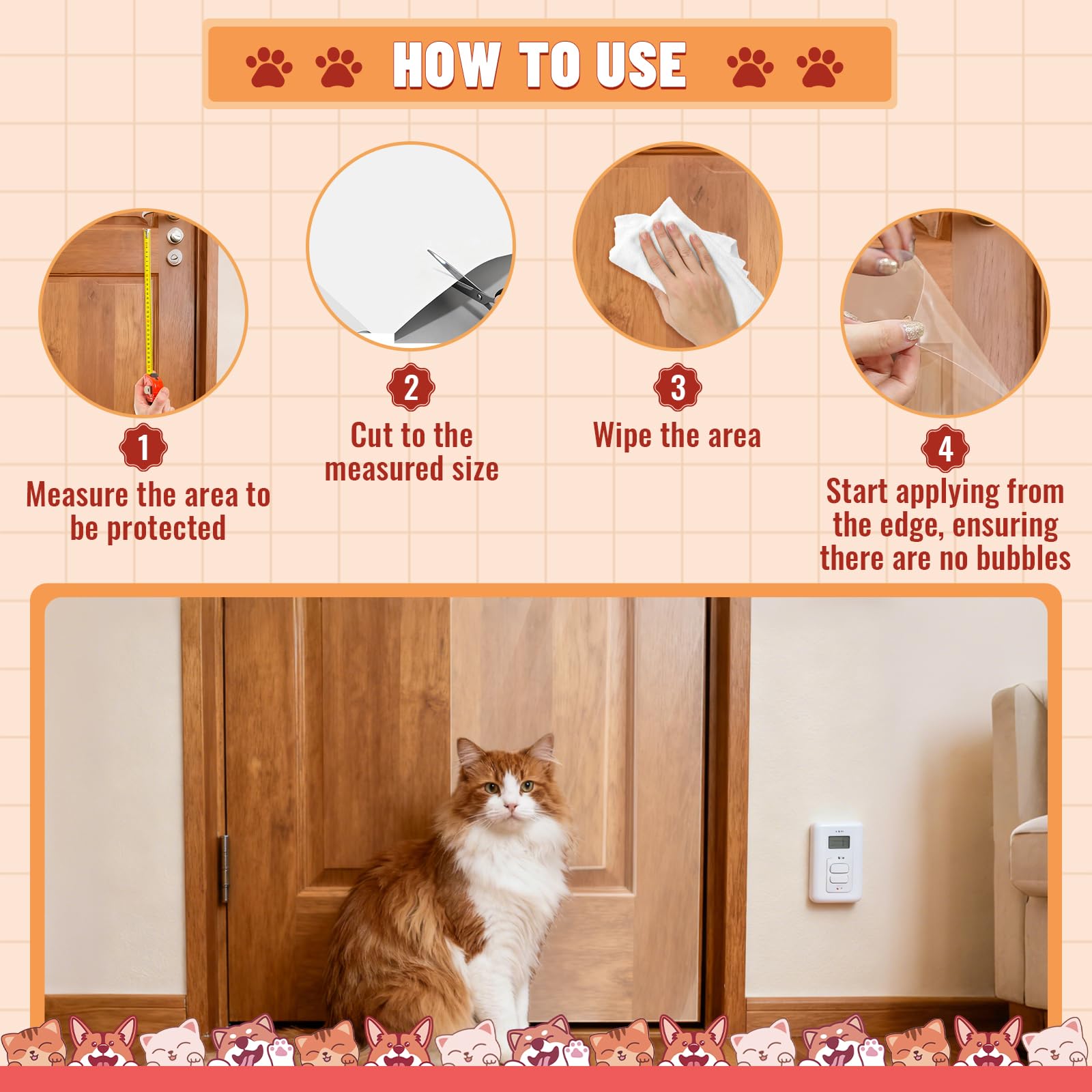 HOW TO USE

1
Measure the area to be protected

2
Cut to the measured size

3
Wipe the area

4
Start applying from the edge, ensuring there are no bubbles