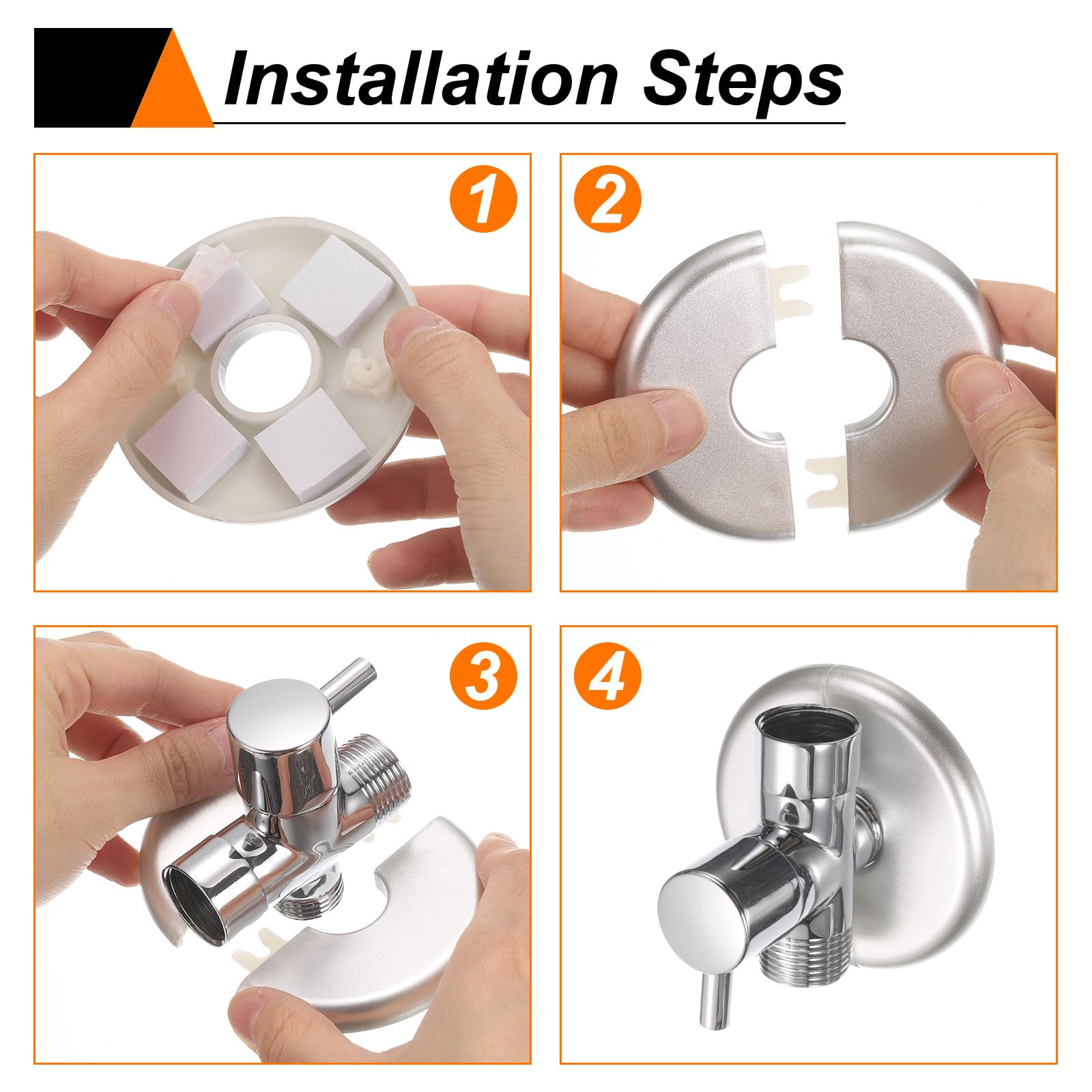 Installation Steps

1

2

3

4