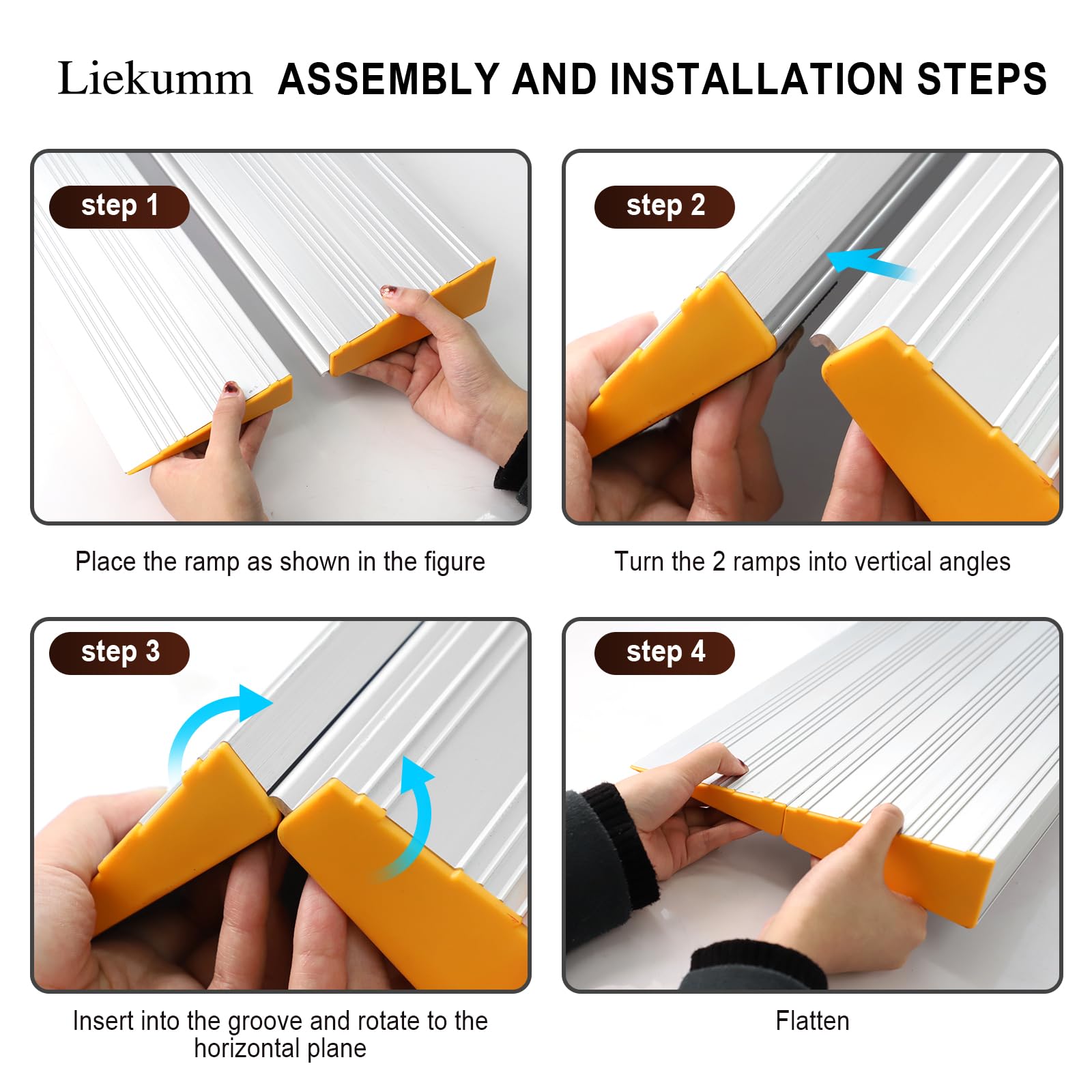 Liekumm ASSEMBLY AND INSTALLATION STEPS

step 1

Place the ramp as shown in the figure

step 2

Turn the 2 ramps into vertical angles

step 3

Insert into the groove and rotate to the horizontal plane

step 4

Flatten