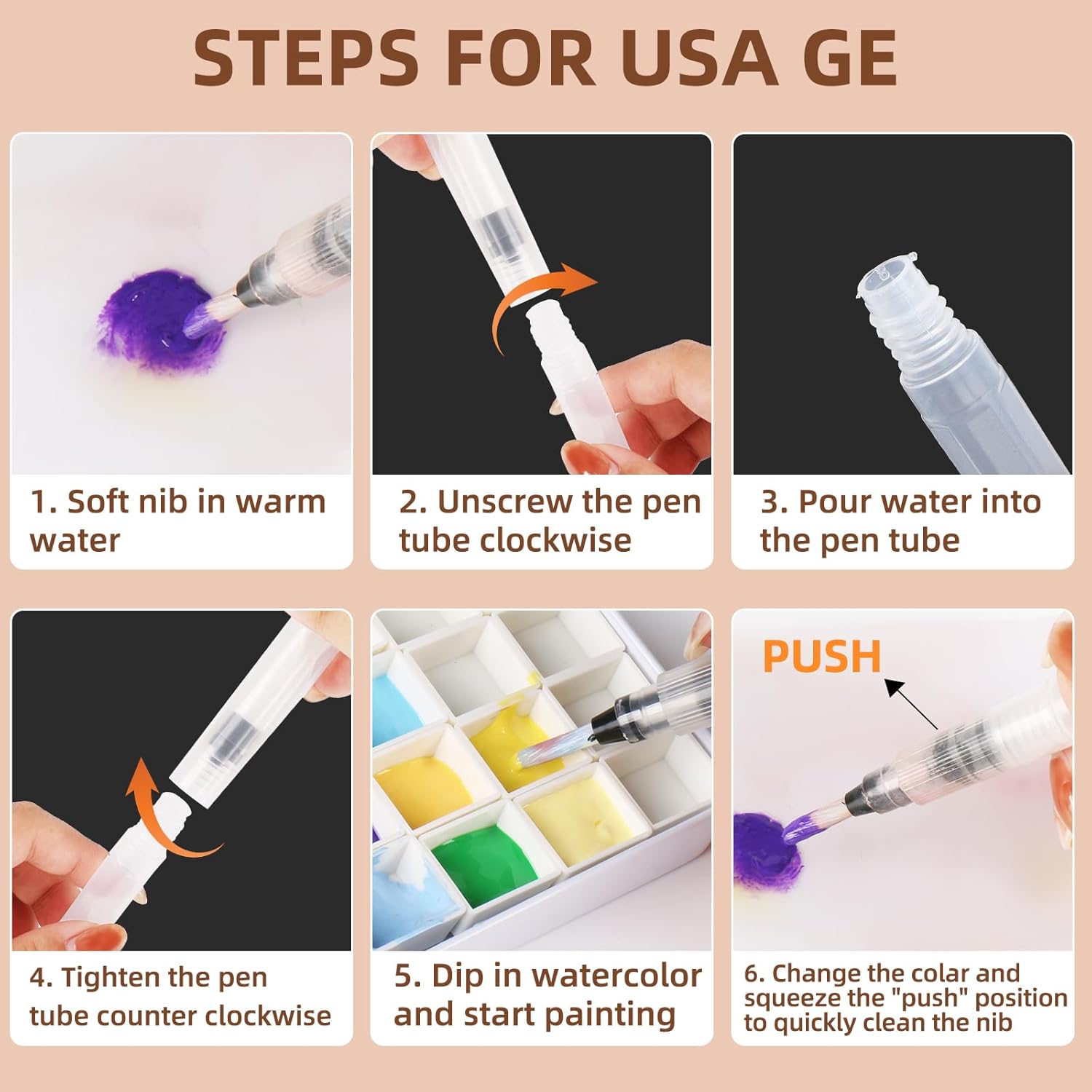 STEPS FOR USA GE

1. Soft nib in warm water

2. Unscrew the pen tube clockwise

3. Pour water into the pen tube

4. Tighten the pen tube counter clockwise

5. Dip in watercolor and start painting

PUSH

6. Change the colar and squeeze the "push" position to quickly clean the nib