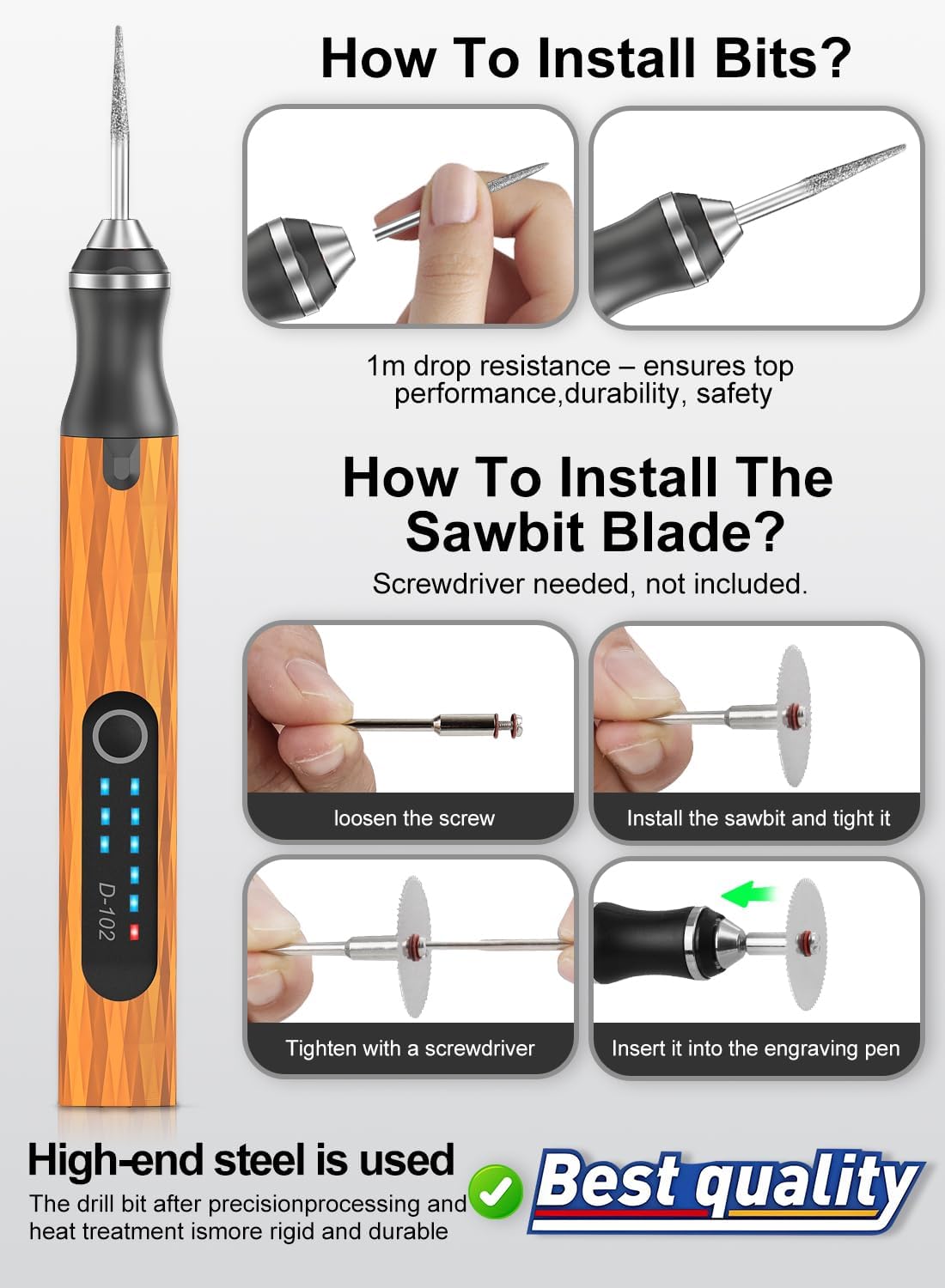 How To Install Bits?

1m drop resistance – ensures top performance,durability, safety

How To Install The Sawbit Blade?

Screwdriver needed, not included.

loosen the screw

Install the sawbit and tight it

Tighten with a screwdriver

Insert it into the engraving pen

D-102

High-end steel is used

The drill bit after precisionprocessing and heat treatment ismore rigid and durable

Best quality