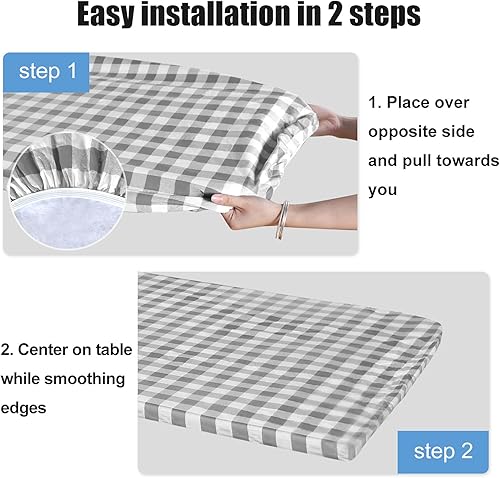 Easy installation in 2 steps

step 1

1. Place over opposite side and pull towards you

2. Center on table while smoothing edges

step 2