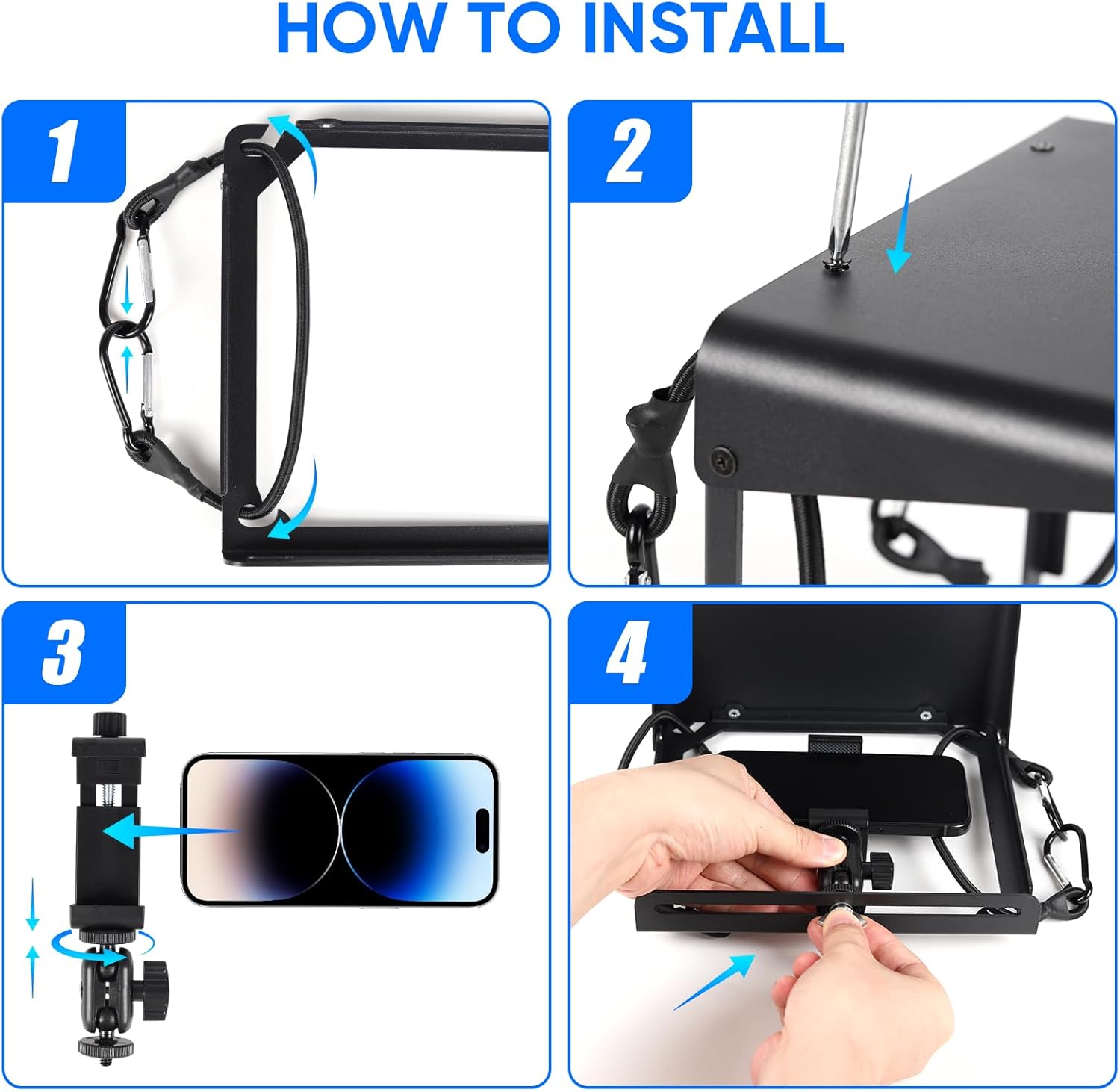 HOW TO INSTALL

1

2

3

4