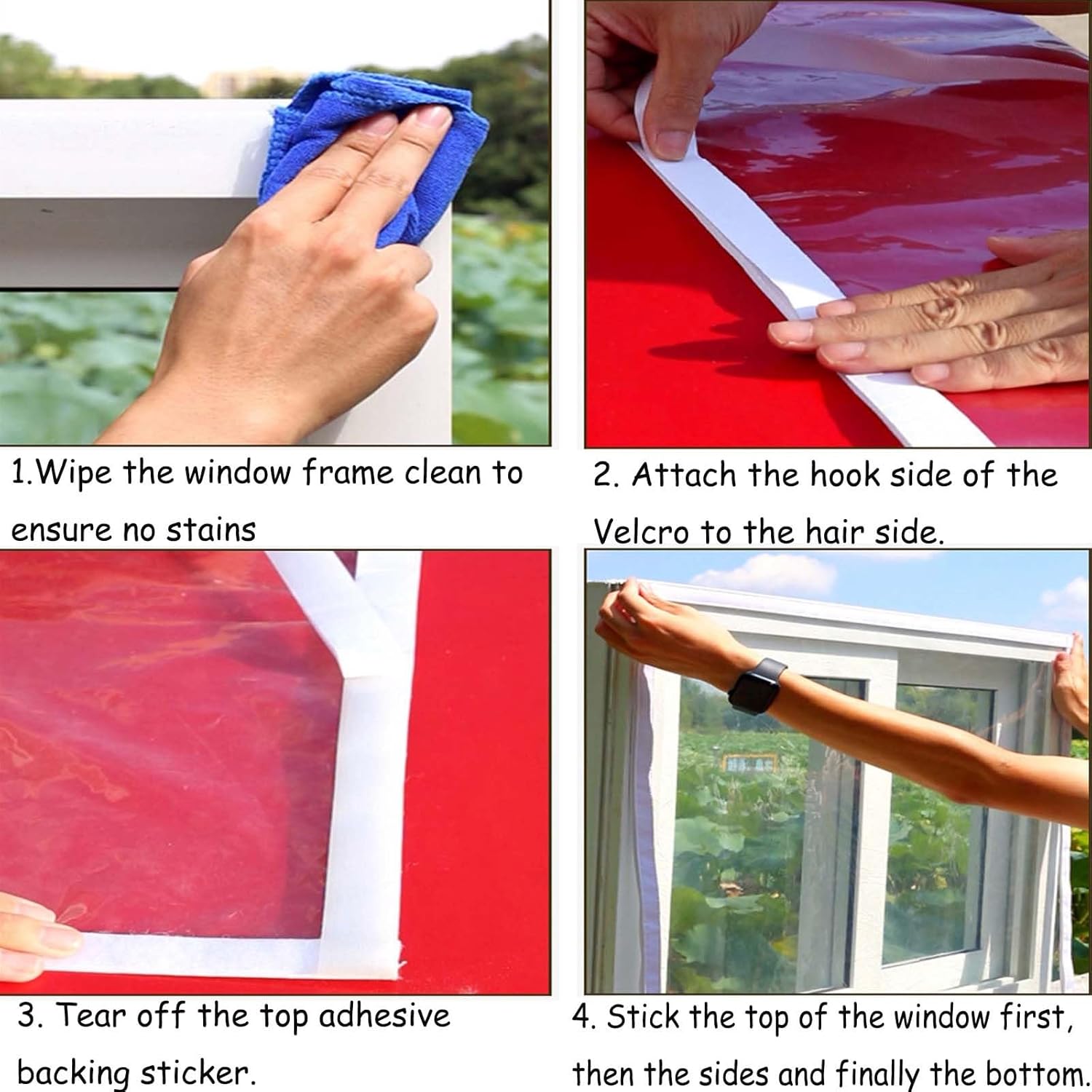 1.Wipe the window frame clean to ensure no stains

2. Attach the hook side of the Velcro to the hair side.

3. Tear off the top adhesive backing sticker.

4. Stick the top of the window first, then the sides and finally the bottom.