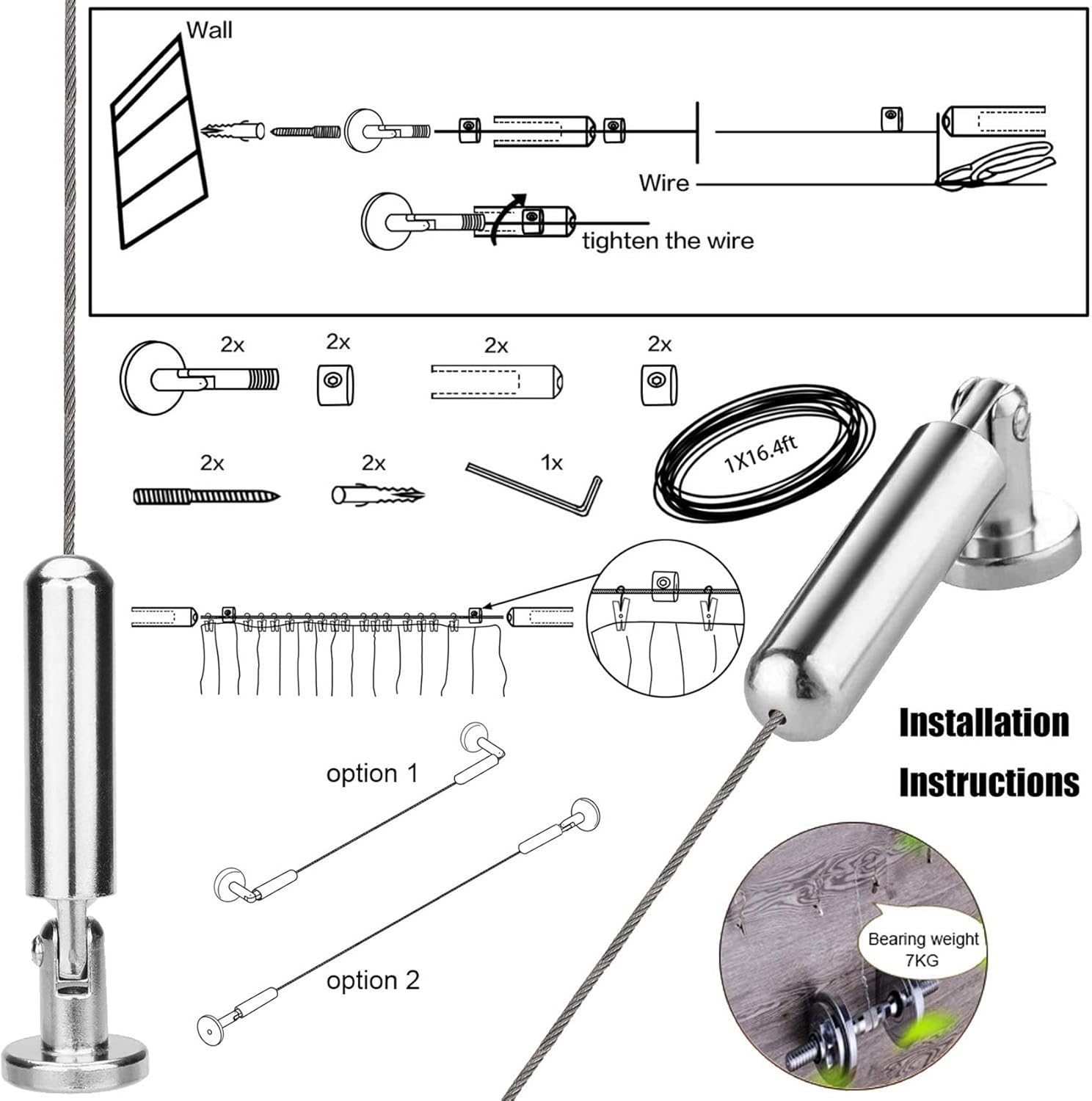 Wall

Wire

tighten the wire

2x

2x

2x

2x

2x

2x

1x

1X16.4ft

Installation Instructions

option 1

option 2

Bearing weight 7KG