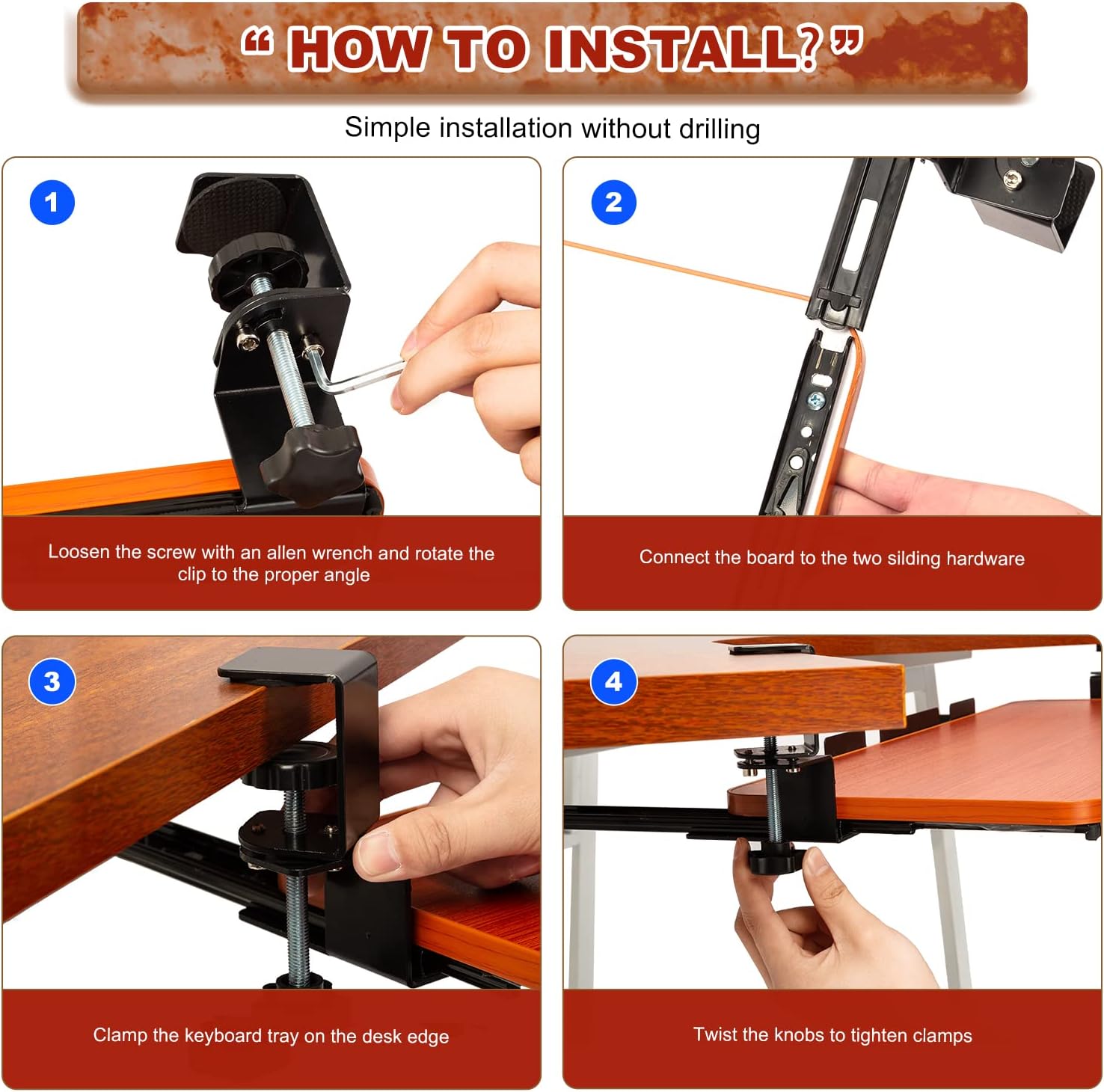 “ HOW TO INSTALL? ”

Simple installation without drilling

1

Loosen the screw with an allen wrench and rotate the clip to the proper angle

2

Connect the board to the two silding hardware

3

Clamp the keyboard tray on the desk edge

4

Twist the knobs to tighten clamps