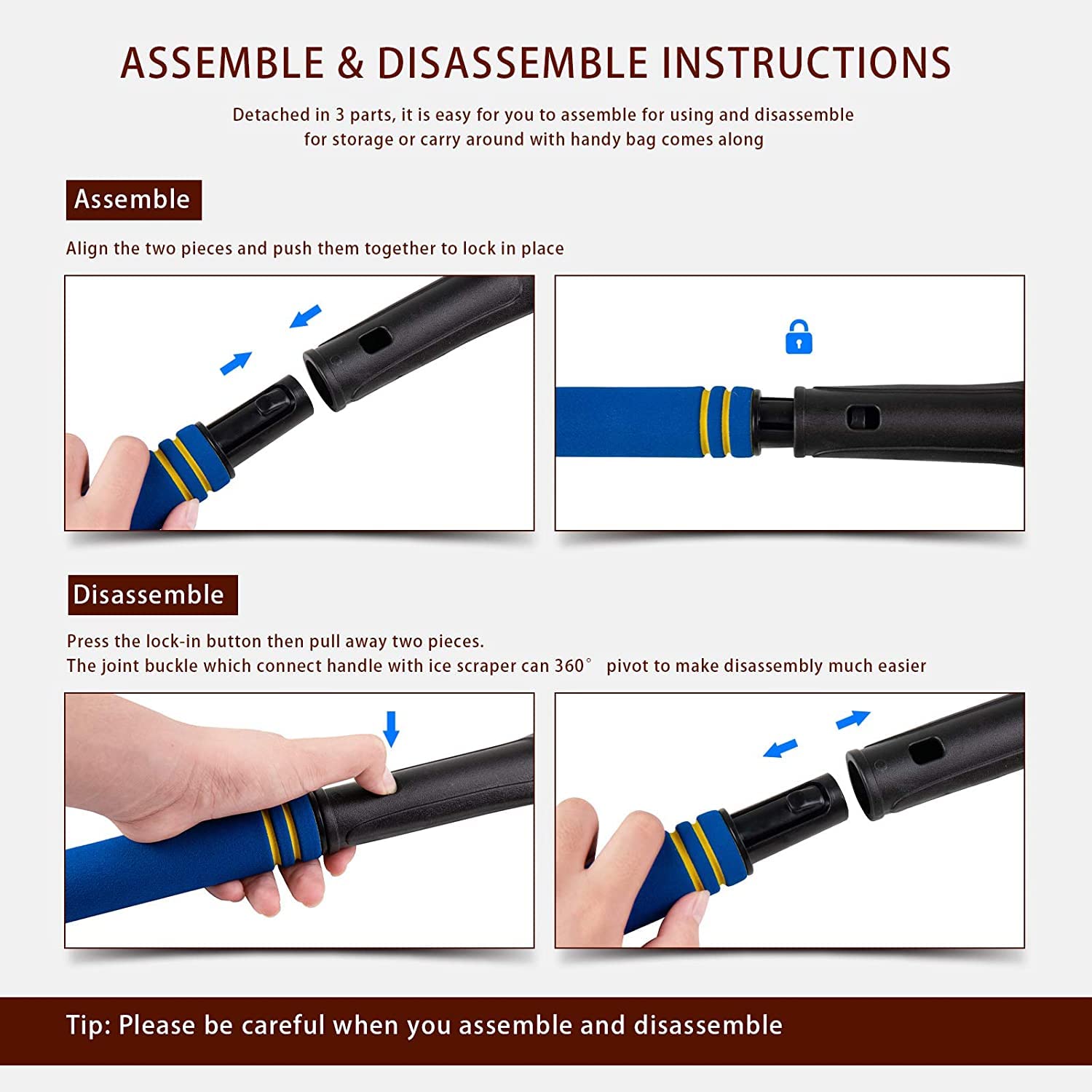 ASSEMBLE & DISASSEMBLE INSTRUCTIONS

Detached in 3 parts, it is easy for you to assemble for using and disassemble for storage or carry around with handy bag comes along

Assemble

Align the two pieces and push them together to lock in place

Disassemble

Press the lock-in button then pull away two pieces.
The joint buckle which connect handle with ice scraper can 360° pivot to make disassembly much easier

Tip: Please be careful when you assemble and disassemble