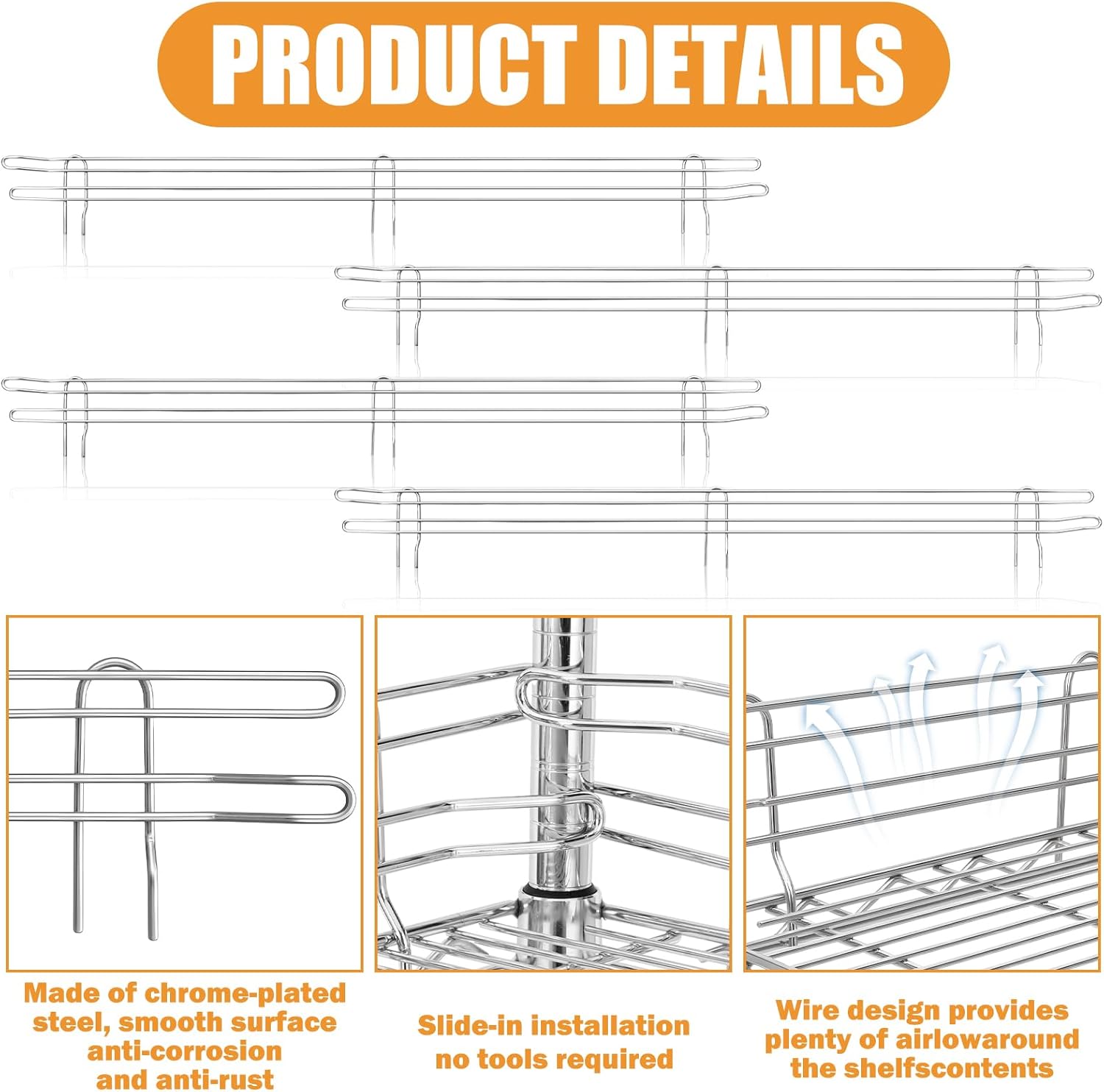 PRODUCT DETAILS

Made of chrome-plated steel, smooth surface anti-corrosion and anti-rust

Slide-in installation no tools required

Wire design provides plenty of airlowaround the shelfscontents