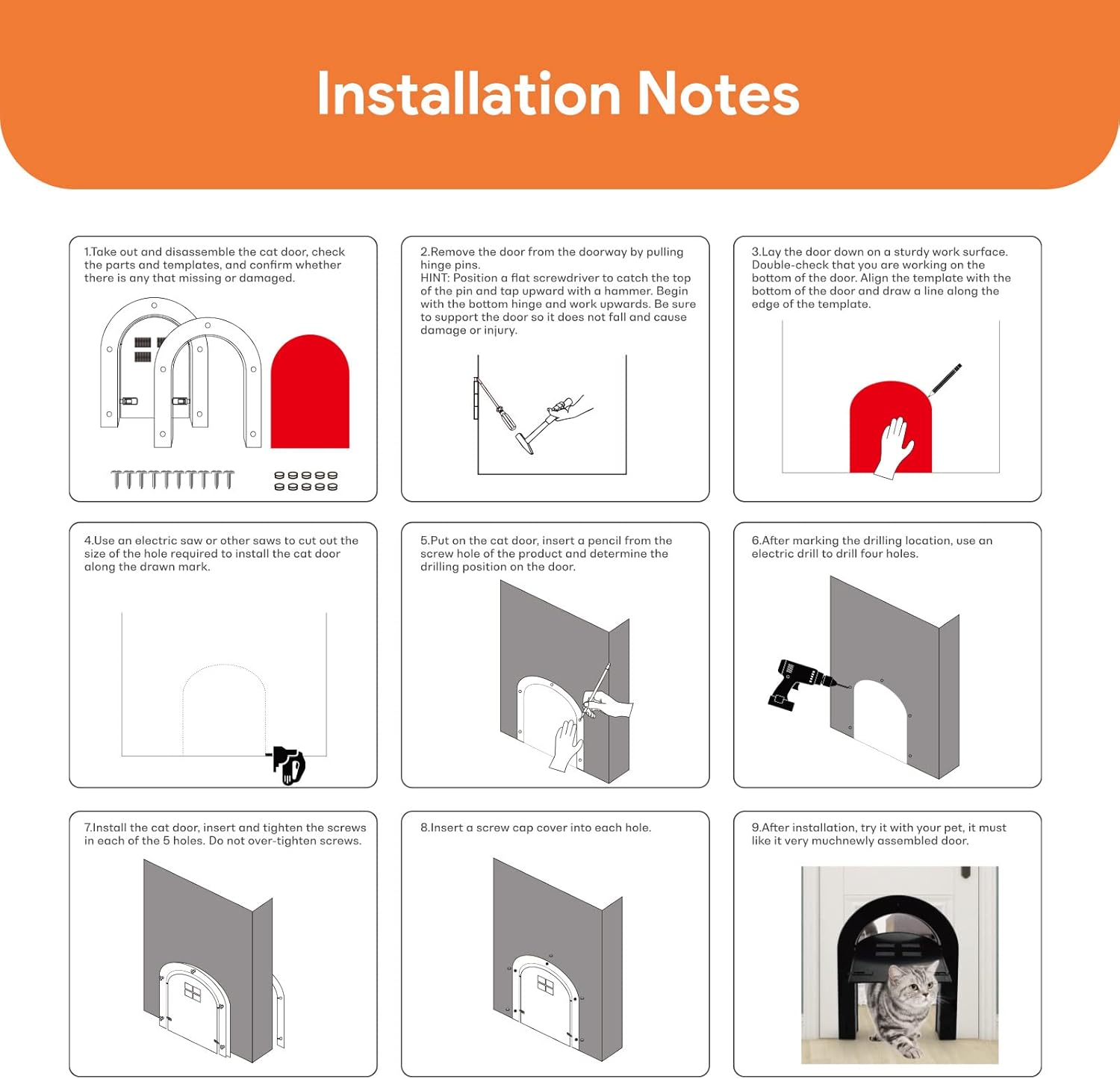 Installation Notes

1.Take out and disassemble the cat door, check the parts and templates, and confirm whether there is any that missing or damaged.

2.Remove the door from the doorway by pulling hinge pins.
HINT: Position a flat screwdriver to catch the top of the pin and tap upward with a hammer. Begin with the bottom hinge and work upwards. Be sure to support the door so it does not fall and cause damage or injury.

3.Lay the door down on a sturdy work surface. Double-check that you are working on the bottom of the door. Align the template with the bottom of the door and draw a line along the edge of the template.

4.Use an electric saw or other saws to cut out the size of the hole required to install the cat door along the drawn mark.

5.Put on the cat door, insert a pencil from the screw hole of the product and determine the drilling position on the door.

6.After marking the drilling location, use an electric drill to drill four holes.

7.Install the cat door, insert and tighten the screws in each of the 5 holes. Do not over-tighten screws.

8.Insert a screw cap cover into each hole.

9.After installation, try it with your pet, it must like it very muchnewly assembled door.