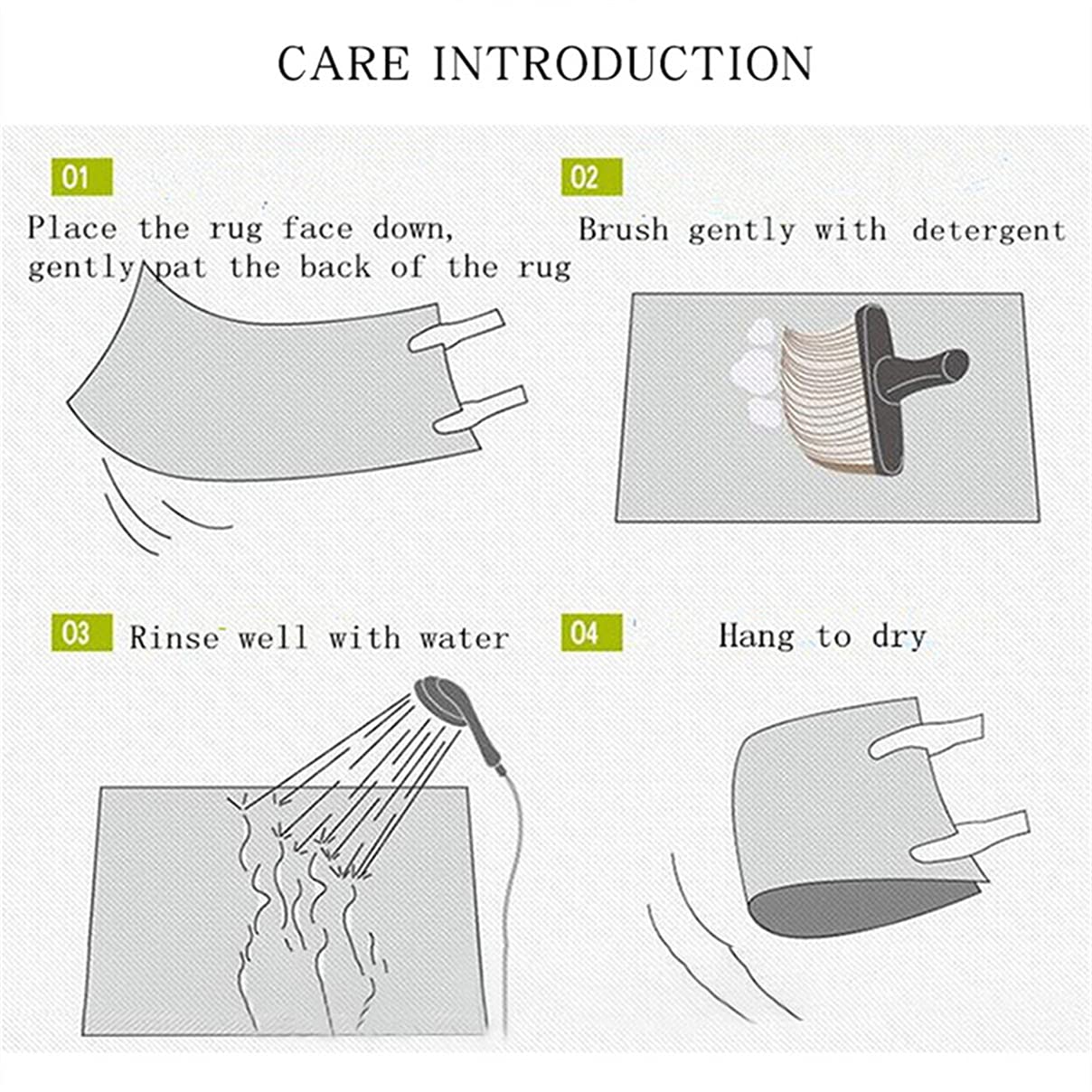 CARE INTRODUCTION

01 Place the rug face down, gently pat the back of the rug

02 Brush gently with detergent

03 Rinse well with water

04 Hang to dry