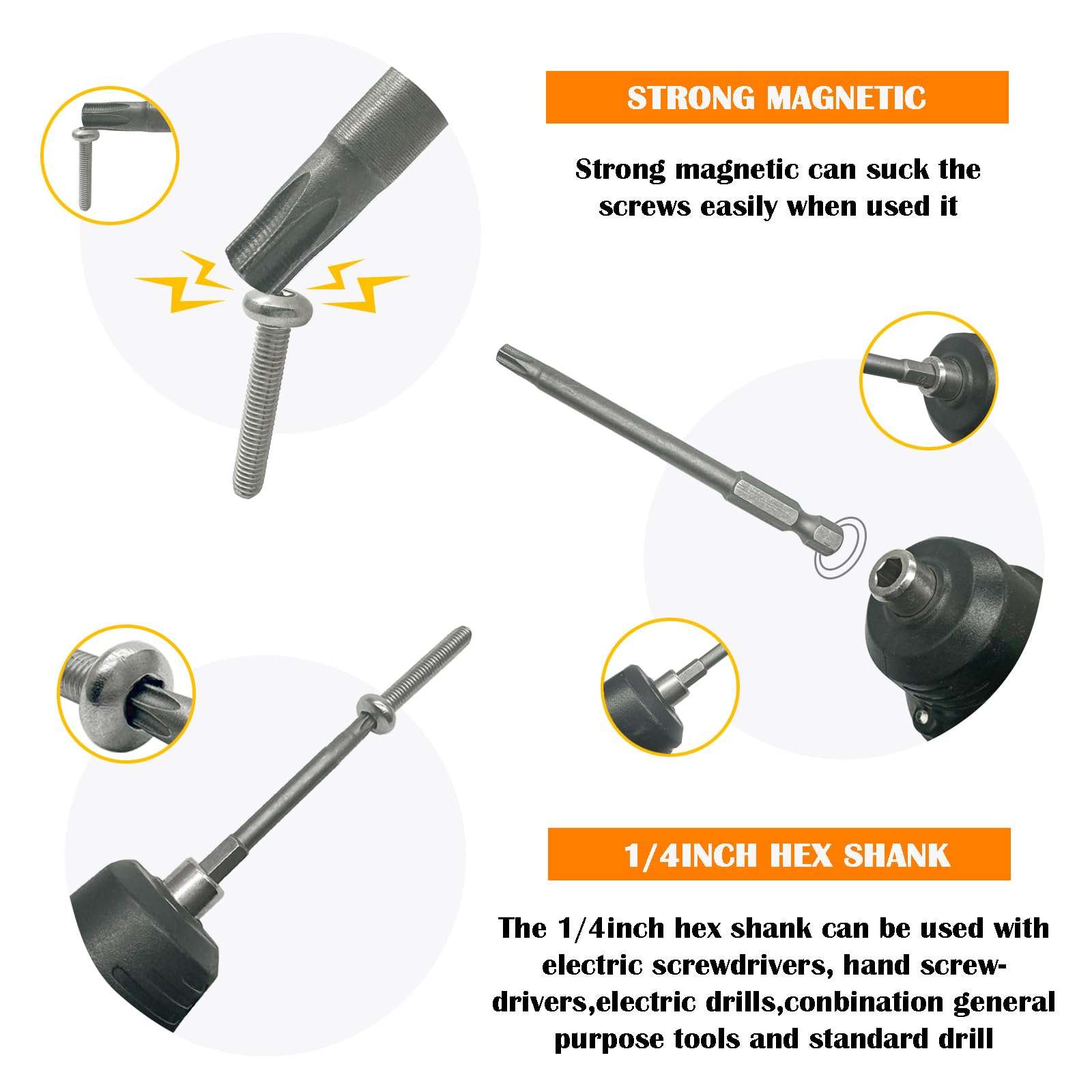 STRONG MAGNETIC

Strong magnetic can suck the screws easily when used it

1/4INCH HEX SHANK

The 1/4inch hex shank can be used with electric screwdrivers, hand screwdrivers,electric drills,conbination general purpose tools and standard drill