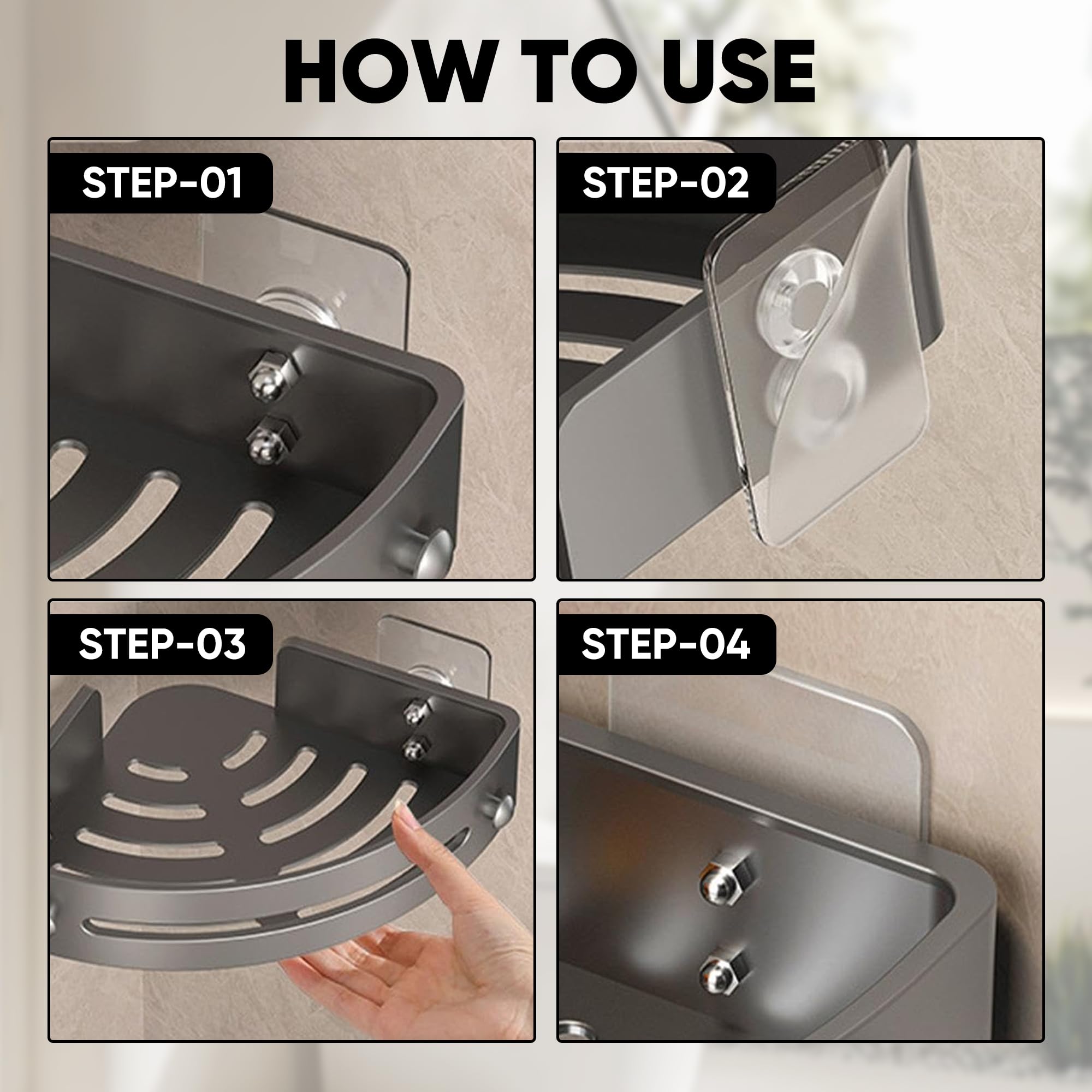 HOW TO USE

STEP-01

STEP-02

STEP-03

STEP-04