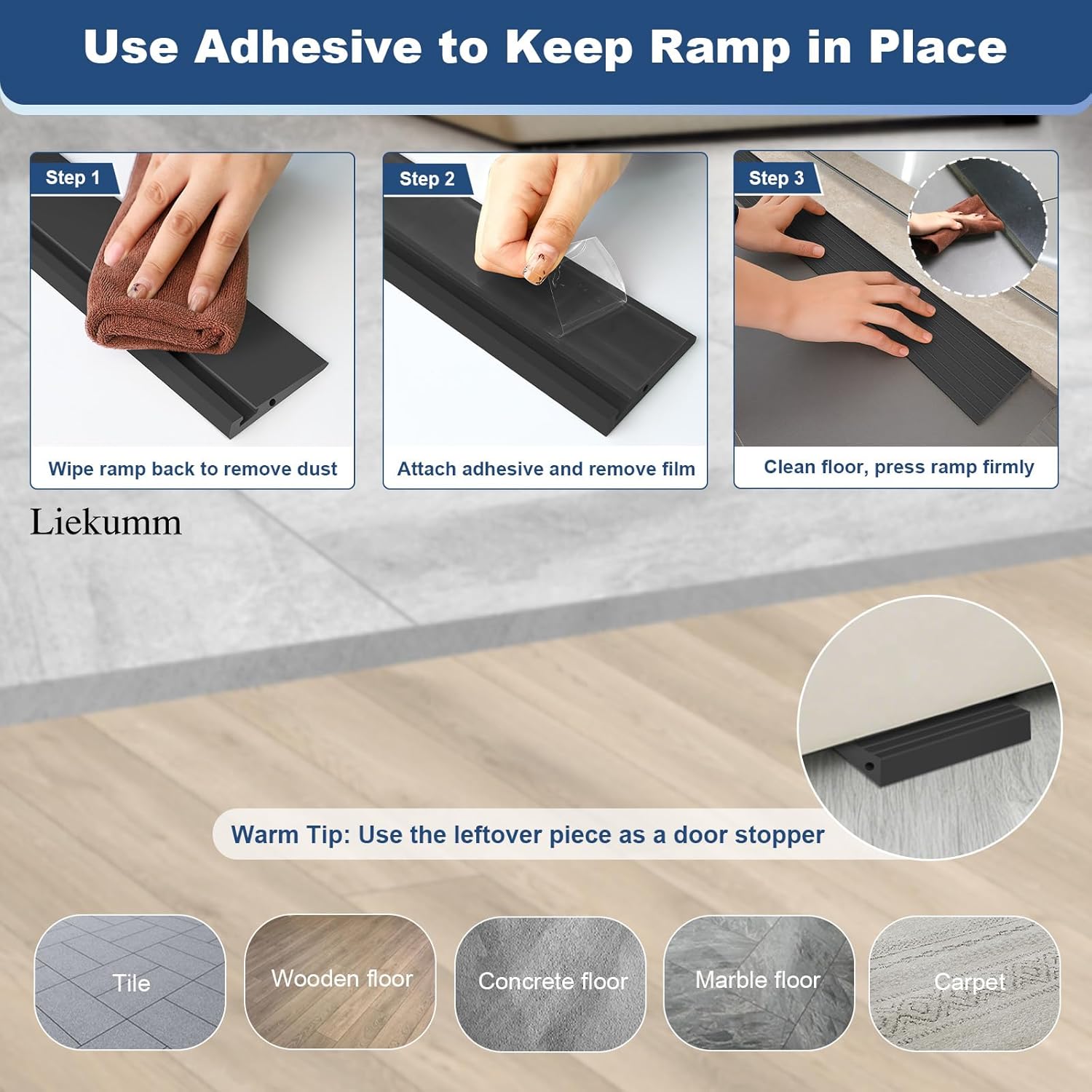 Use Adhesive to Keep Ramp in Place

Step 1
Wipe ramp back to remove dust

Step 2
Attach adhesive and remove film

Step 3
Clean floor, press ramp firmly

Liekumm

Warm Tip: Use the leftover piece as a door stopper

Tile
Wooden floor
Concrete floor
Marble floor
Carpet