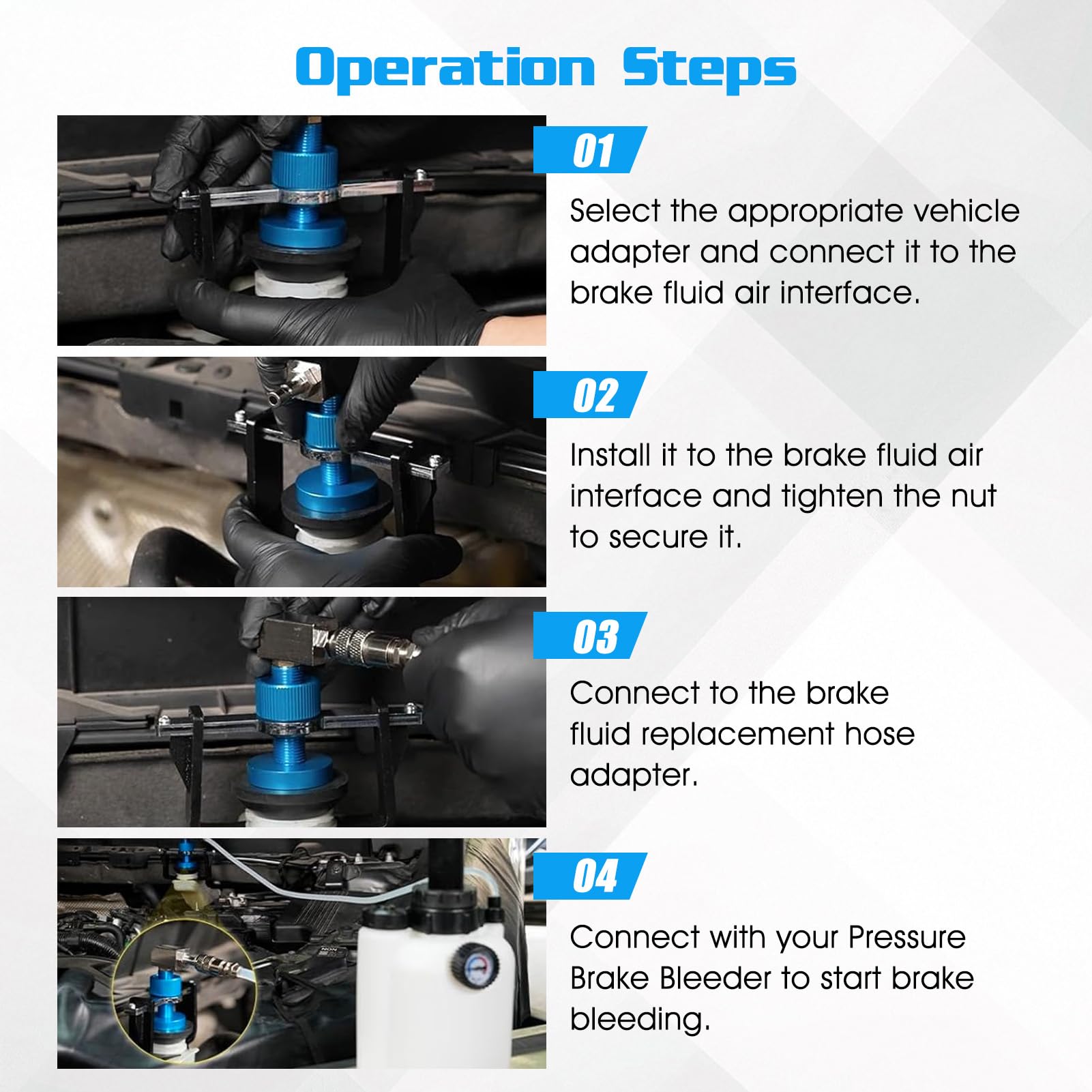 Operation Steps

01

Select the appropriate vehicle adapter and connect it to the brake fluid air interface.

02

Install it to the brake fluid air interface and tighten the nut to secure it.

03

Connect to the brake fluid replacement hose adapter.

04

Connect with your Pressure Brake Bleeder to start brake bleeding.