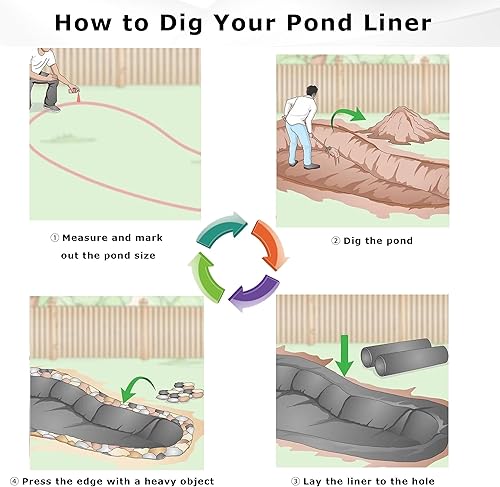 How to Dig Your Pond Liner

① Measure and mark out the pond size

② Dig the pond

④ Press the edge with a heavy object

③ Lay the liner to the hole