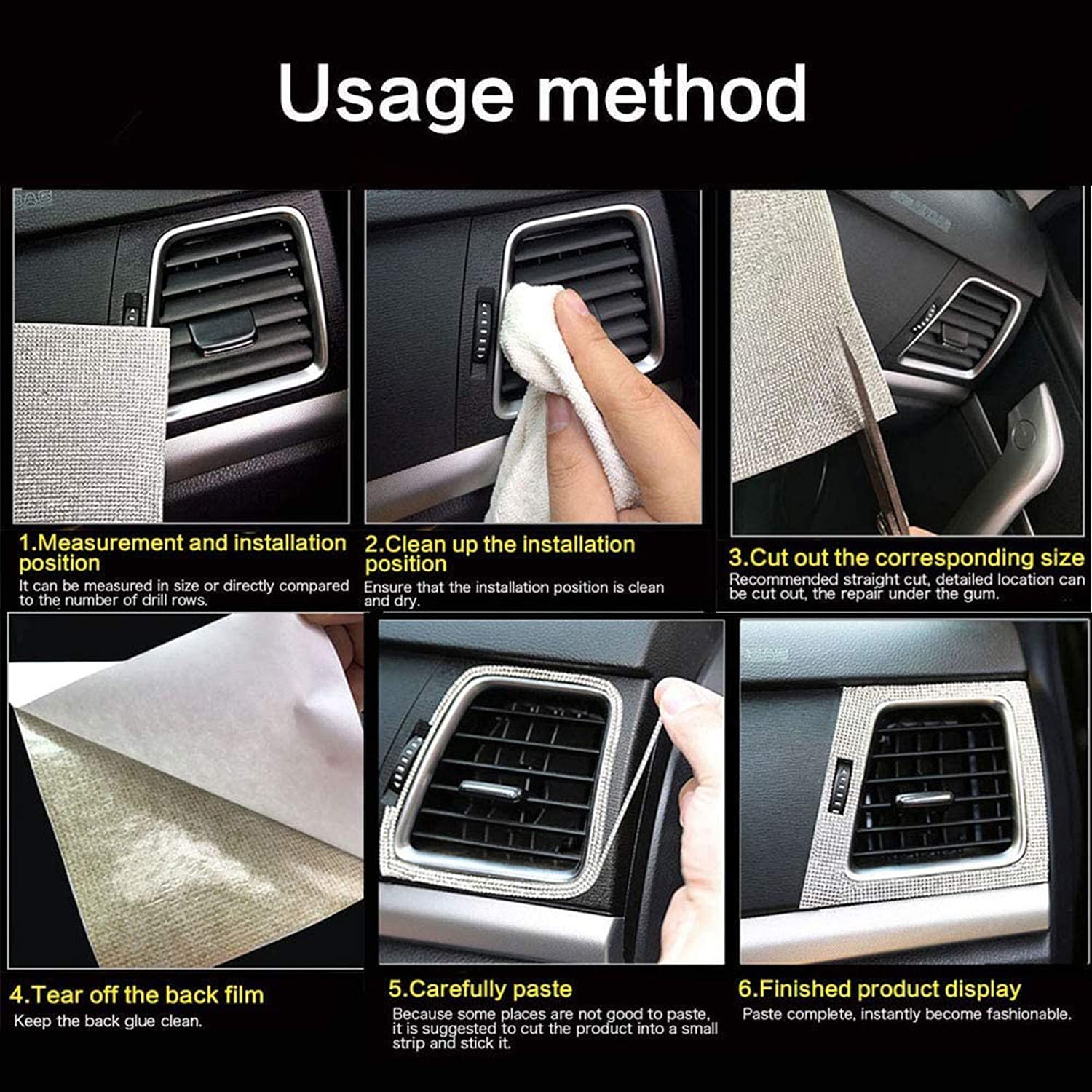 Usage method

1.Measurement and installation position

It can be measured in size or directly compared to the number of drill rows.

2.Clean up the installation position

Ensure that the installation position is clean and dry.

3.Cut out the corresponding size

Recommended straight cut, detailed location can be cut out, the repair under the gum.

4.Tear off the back film

Keep the back glue clean.

5.Carefully paste

Because some places are not good to paste, it is suggested to cut the product into a small strip and stick it.

6.Finished product display

Paste complete, instantly become fashionable.