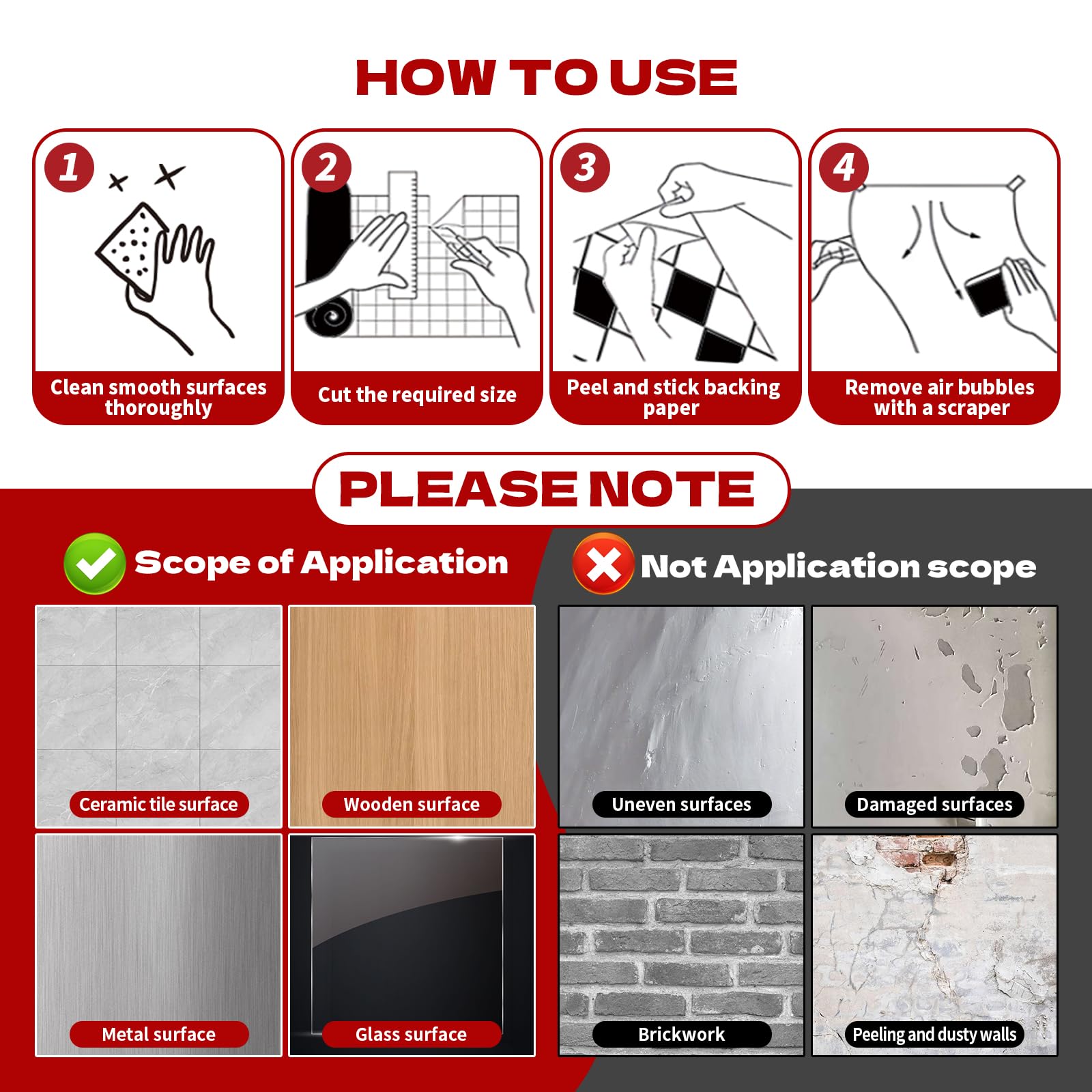 HOW TO USE

1
Clean smooth surfaces thoroughly

2
Cut the required size

3
Peel and stick backing paper

4
Remove air bubbles with a scraper

PLEASE NOTE

Scope of Application

Ceramic tile surface

Wooden surface

Metal surface

Glass surface

Not Application scope

Uneven surfaces

Damaged surfaces

Brickwork

Peeling and dusty walls