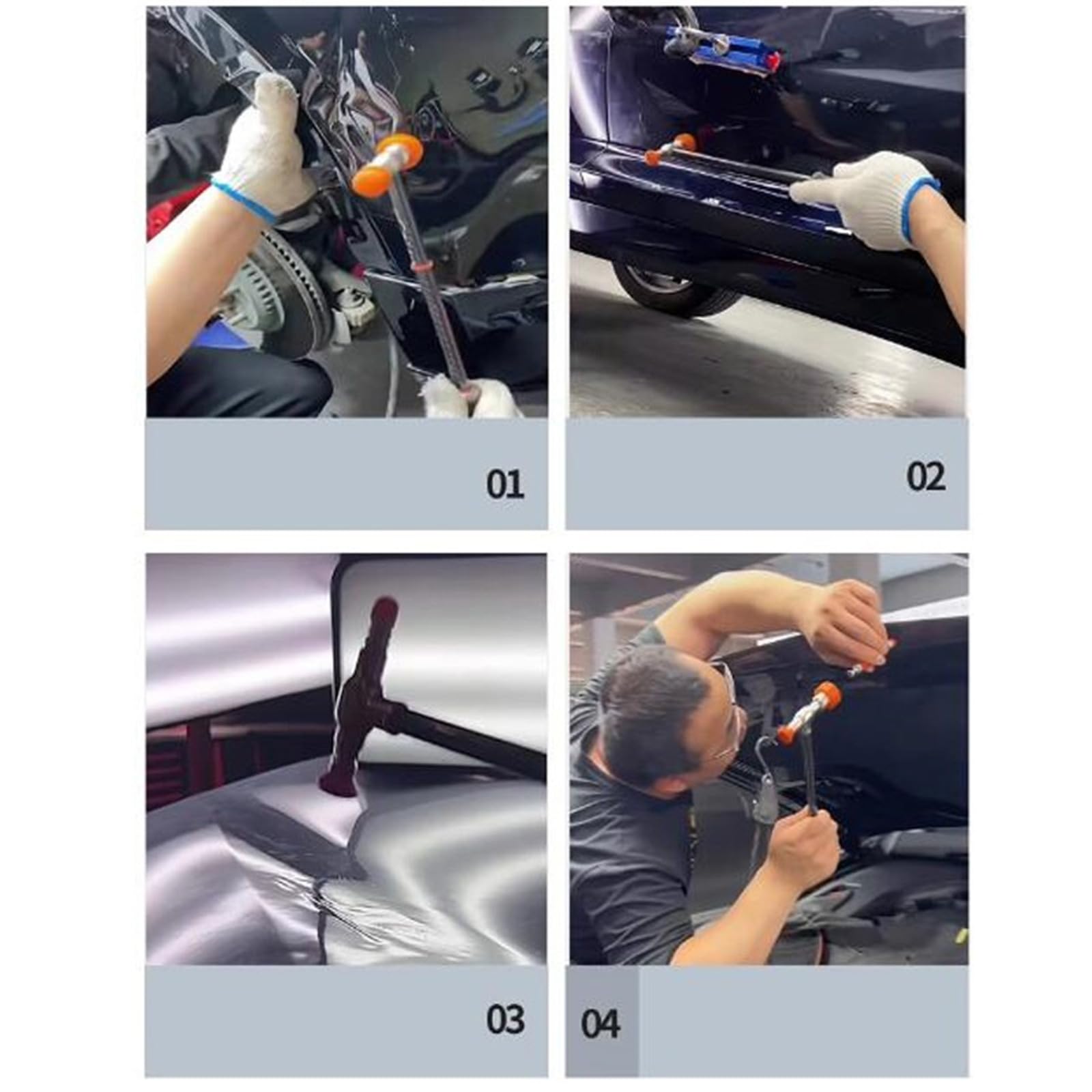 01

02

03

04