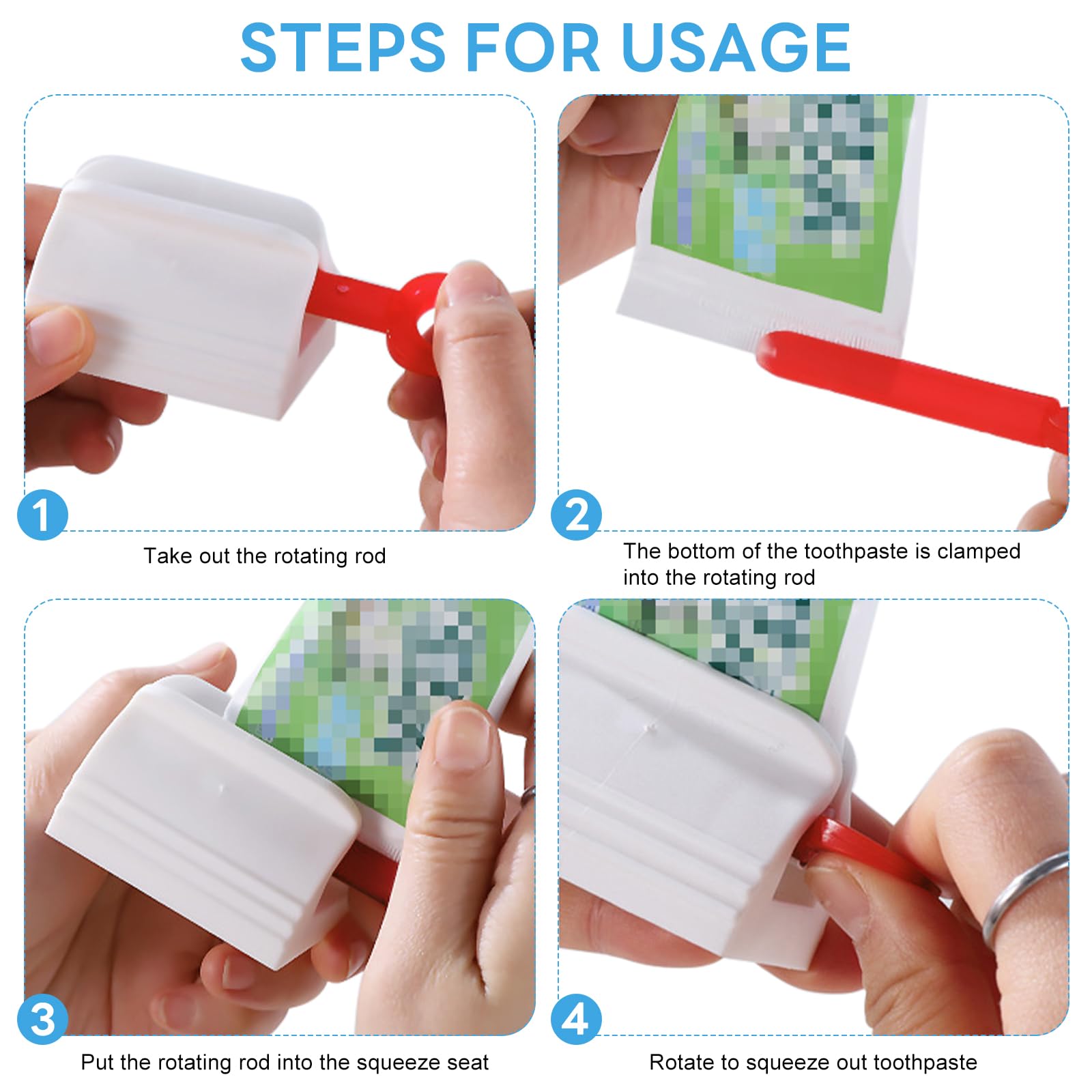 STEPS FOR USAGE

1

Take out the rotating rod

2

The bottom of the toothpaste is clamped into the rotating rod

3

Put the rotating rod into the squeeze seat

4

Rotate to squeeze out toothpaste