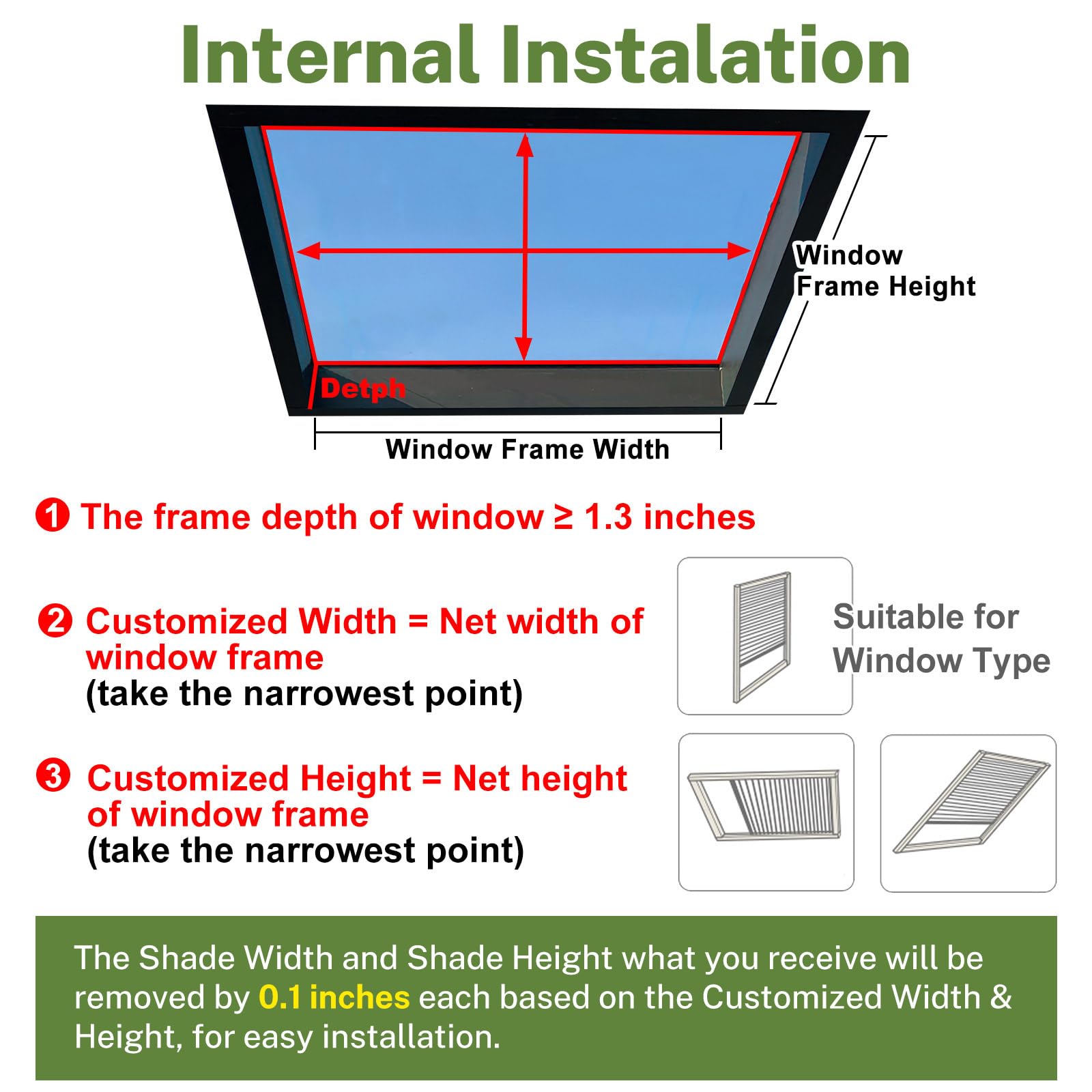 Internal Instalation

Window Frame Height

Detph

Window Frame Width

❶ The frame depth of window ≥ 1.3 inches

❷ Customized Width = Net width of window frame
(take the narrowest point)

❸ Customized Height = Net height of window frame
(take the narrowest point)

Suitable for Window Type

The Shade Width and Shade Height what you receive will be removed by 0.1 inches each based on the Customized Width & Height, for easy installation.