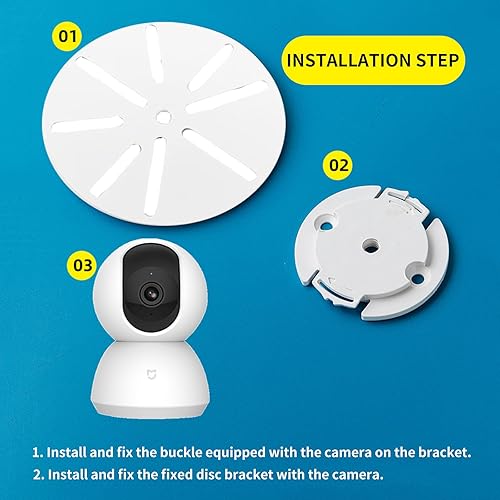 01

INSTALLATION STEP

02

03

1. Install and fix the buckle equipped with the camera on the bracket.
2. Install and fix the fixed disc bracket with the camera.