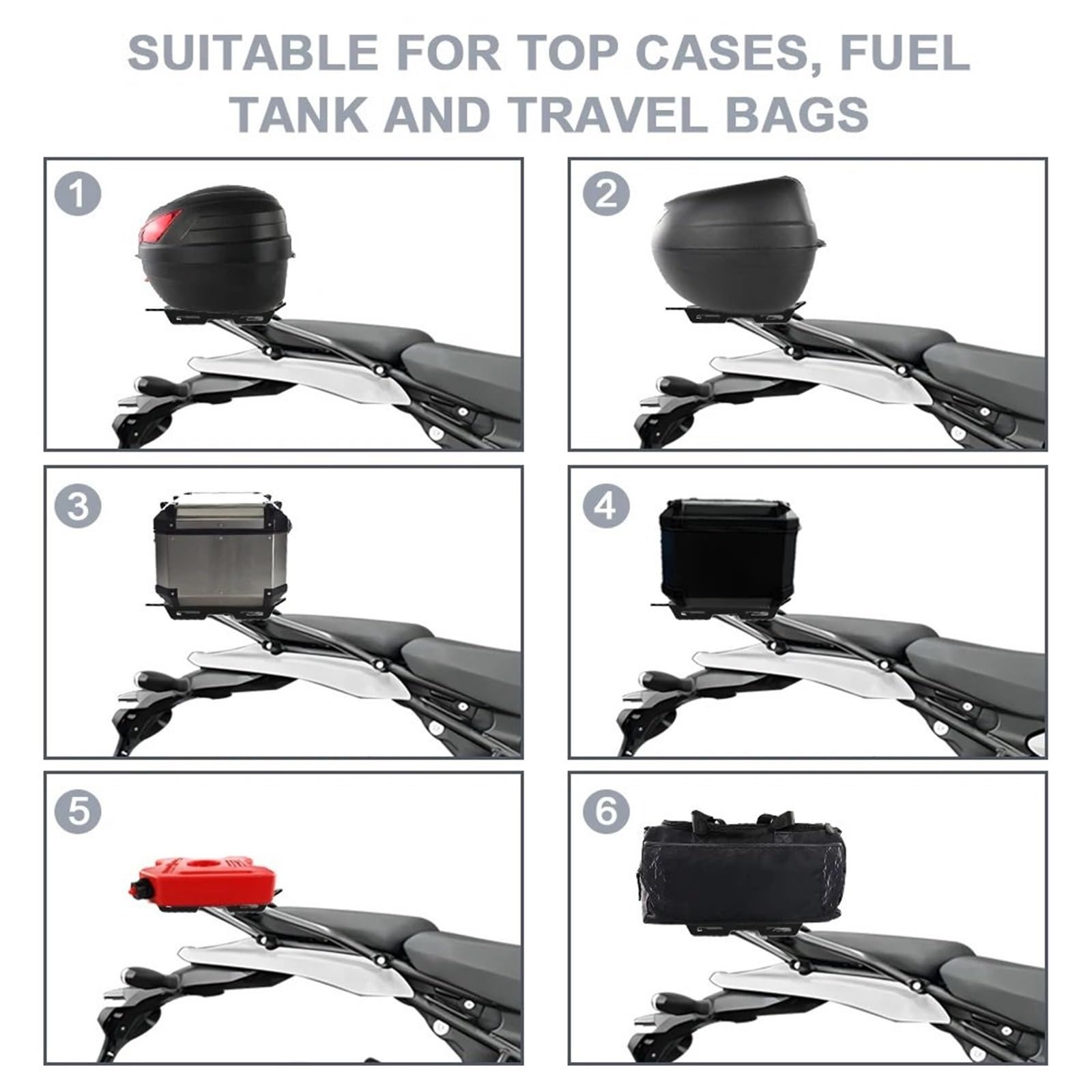 SUITABLE FOR TOP CASES, FUEL TANK AND TRAVEL BAGS

1

2

3

4

5

6