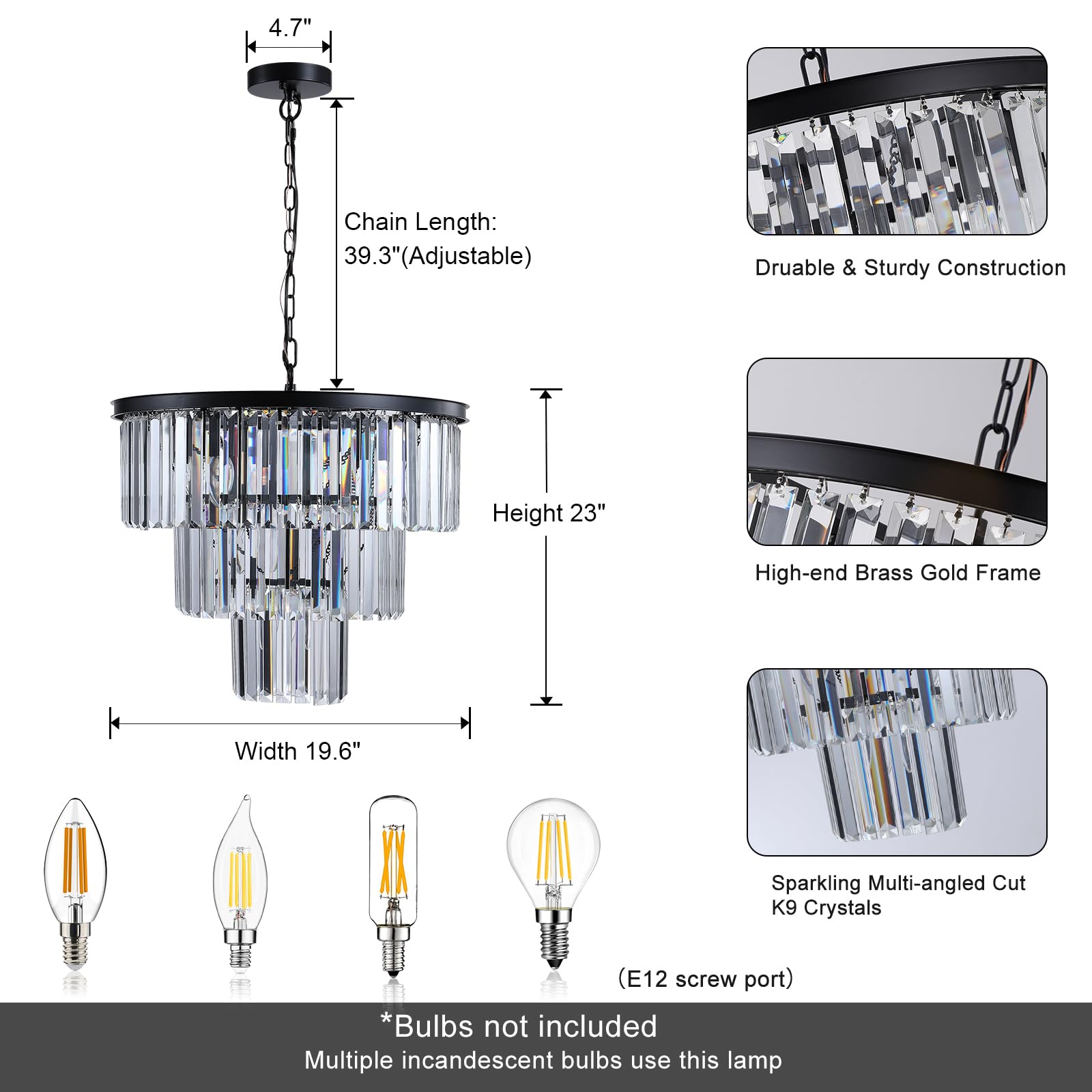 4.7"

Chain Length: 39.3"(Adjustable)

Height 23"

Width 19.6"

Druable & Sturdy Construction

High-end Brass Gold Frame

Sparkling Multi-angled Cut K9 Crystals

（E12 screw port）

*Bulbs not included

Multiple incandescent bulbs use this lamp