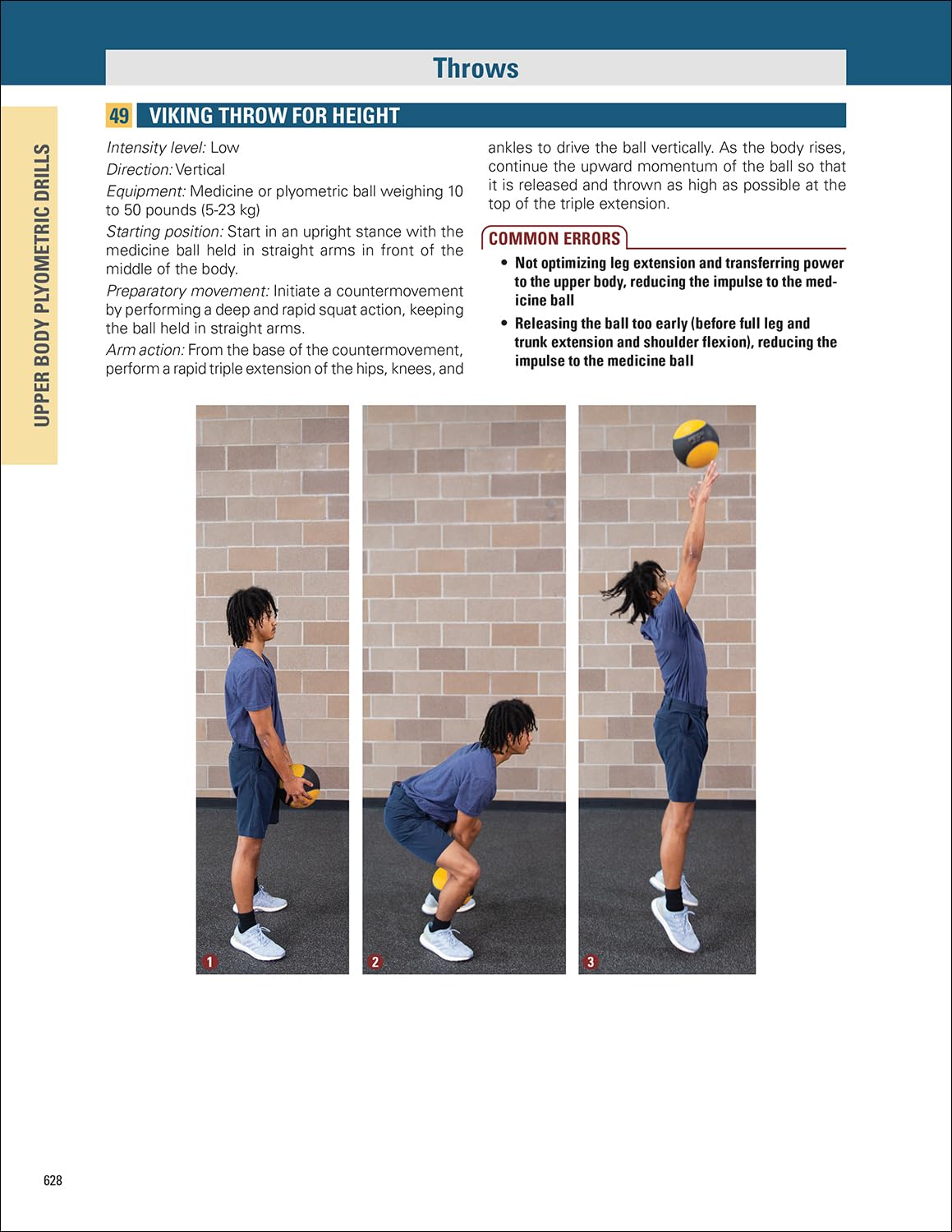 Throws

UPPER BODY PLYOMETRIC DRILLS

49 VIKING THROW FOR HEIGHT

Intensity level: Low

Direction: Vertical

Equipment: Medicine or plyometric ball weighing 10 to 50 pounds (5-23 kg)

Starting position: Start in an upright stance with the medicine ball held in straight arms in front of the middle of the body.

Preparatory movement: Initiate a countermovement by performing a deep and rapid squat action, keeping the ball held in straight arms.

Arm action: From the base of the countermovement, perform a rapid triple extension of the hips, knees, and ankles to drive the ball vertically. As the body rises, continue the upward momentum of the ball so that it is released and thrown as high as possible at the top of the triple extension.

COMMON ERRORS

• Not optimizing leg extension and transferring power to the upper body, reducing the impulse to the medicine ball

• Releasing the ball too early (before full leg and trunk extension and shoulder flexion), reducing the impulse to the medicine ball

1

2

3

628